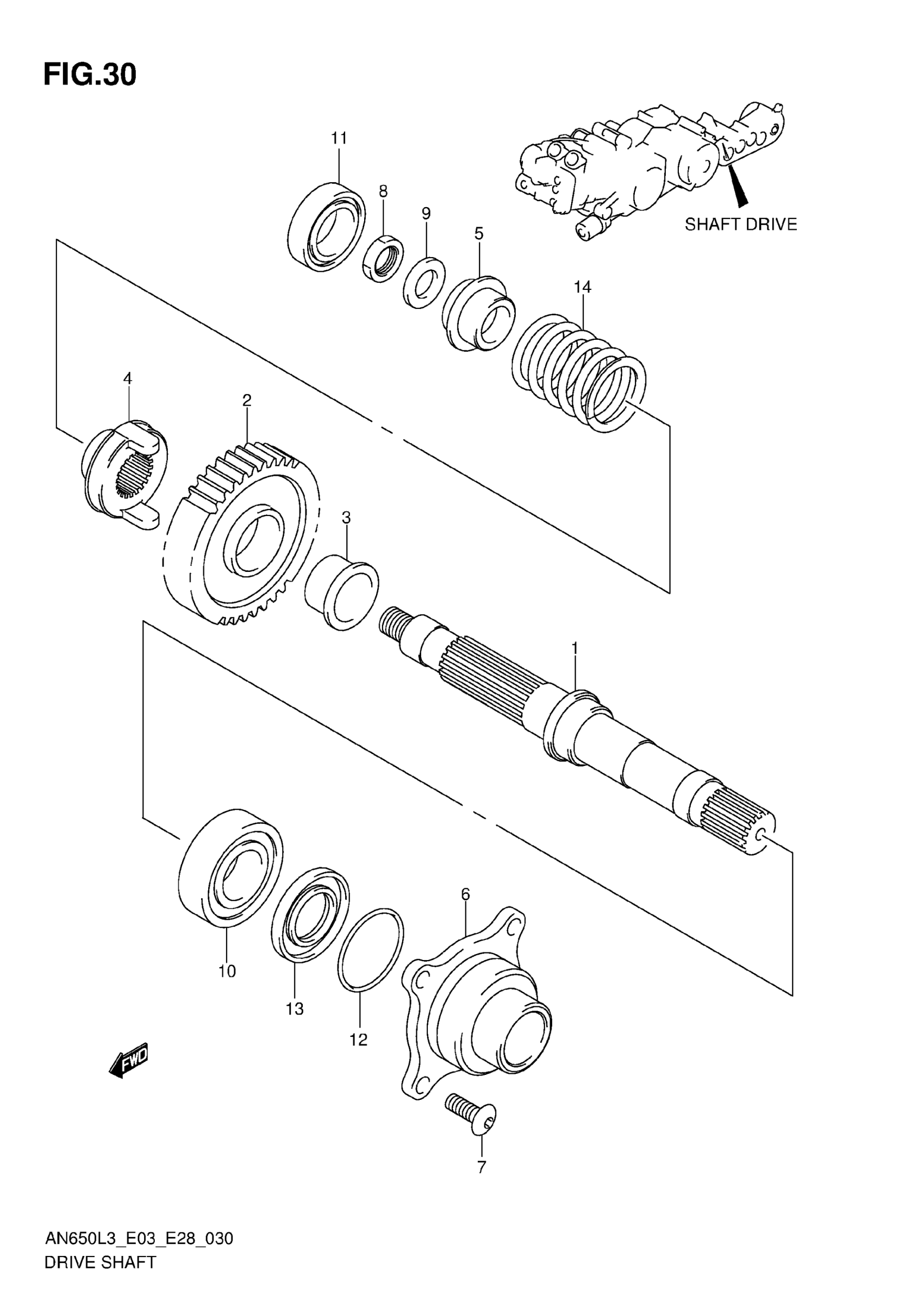 FIG.30

11
8
9
5
14
SHAFT DRIVE

4
2
3
1

6
10
13
12
FWD
7

AN650L3_E03_E28_030
DRIVE SHAFT