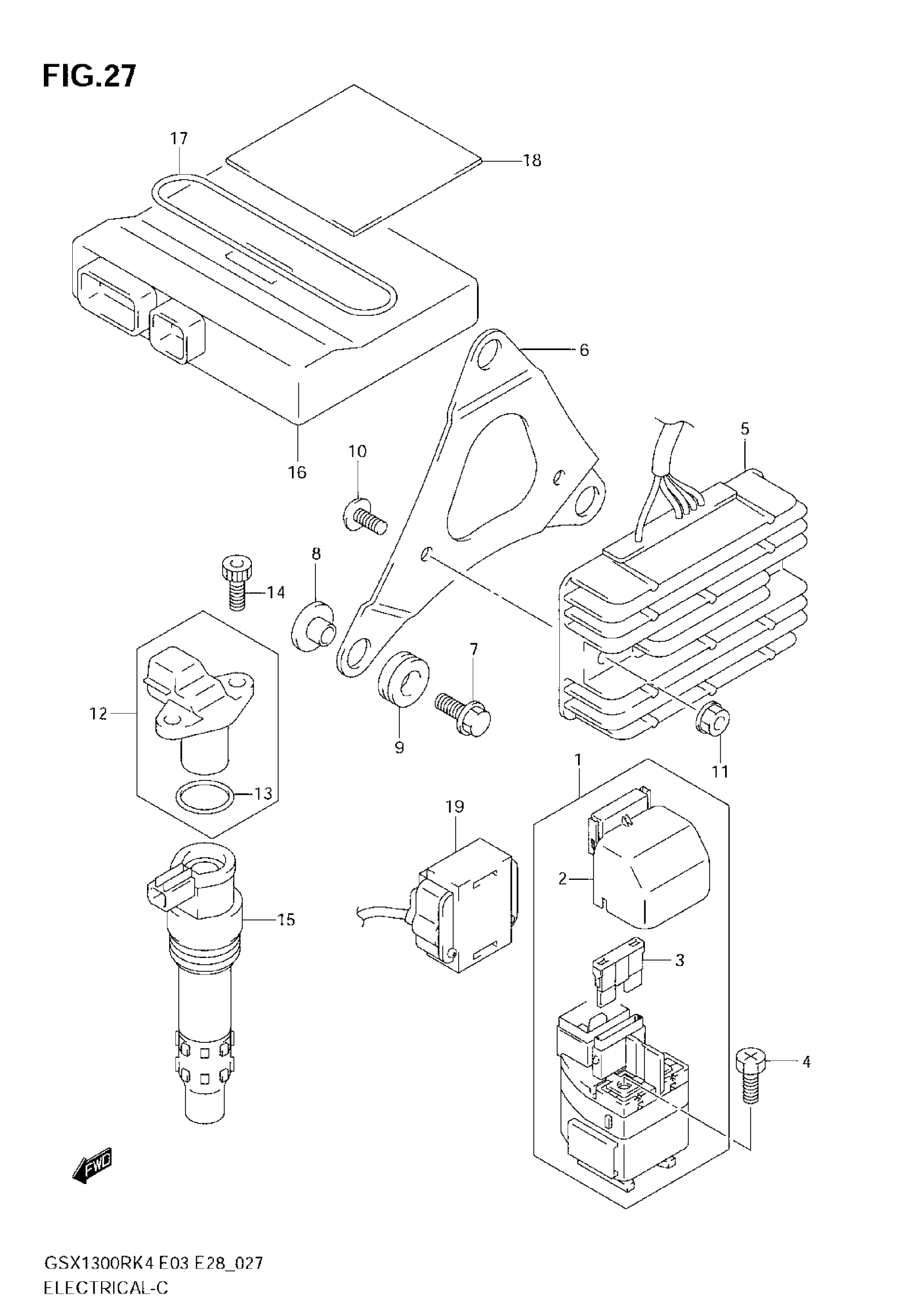 FIG.27

17
18
6
5
16
10
8
14
7
12
9
11
13
1
19
2
15
3
4
FWD

GSX1300RK4 E03 E28_027
ELECTRICAL-C