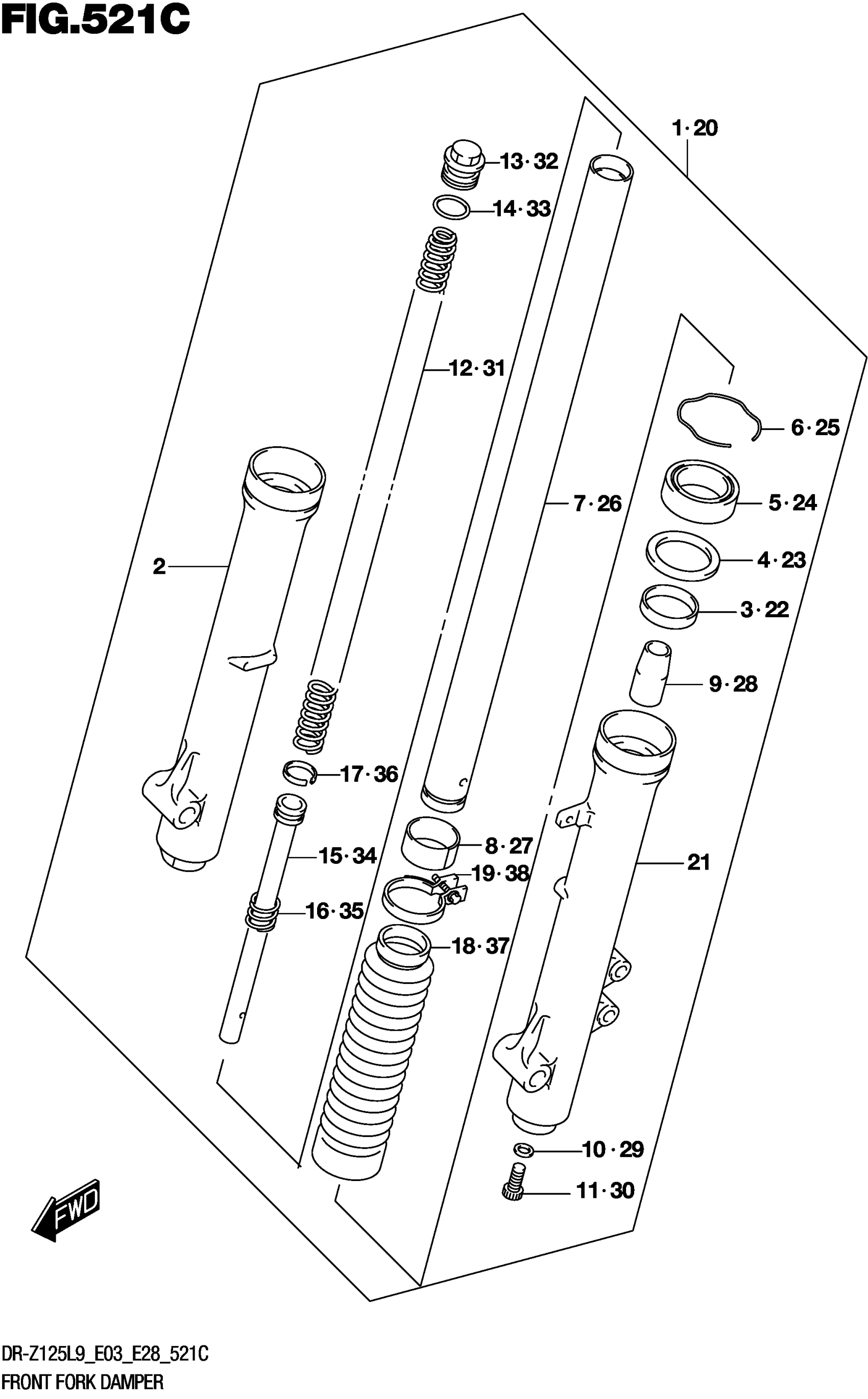 FIG.521C

1·20

13·32

14·33

12·31

6·25

7·26

5·24

2

4·23

3·22

9·28

17·36

8·27

15·34

19·38

21

16·35

18·37

10·29

11·30

FWD

DR-Z125L9_E03_E28_521C

FRONT FORK DAMPER