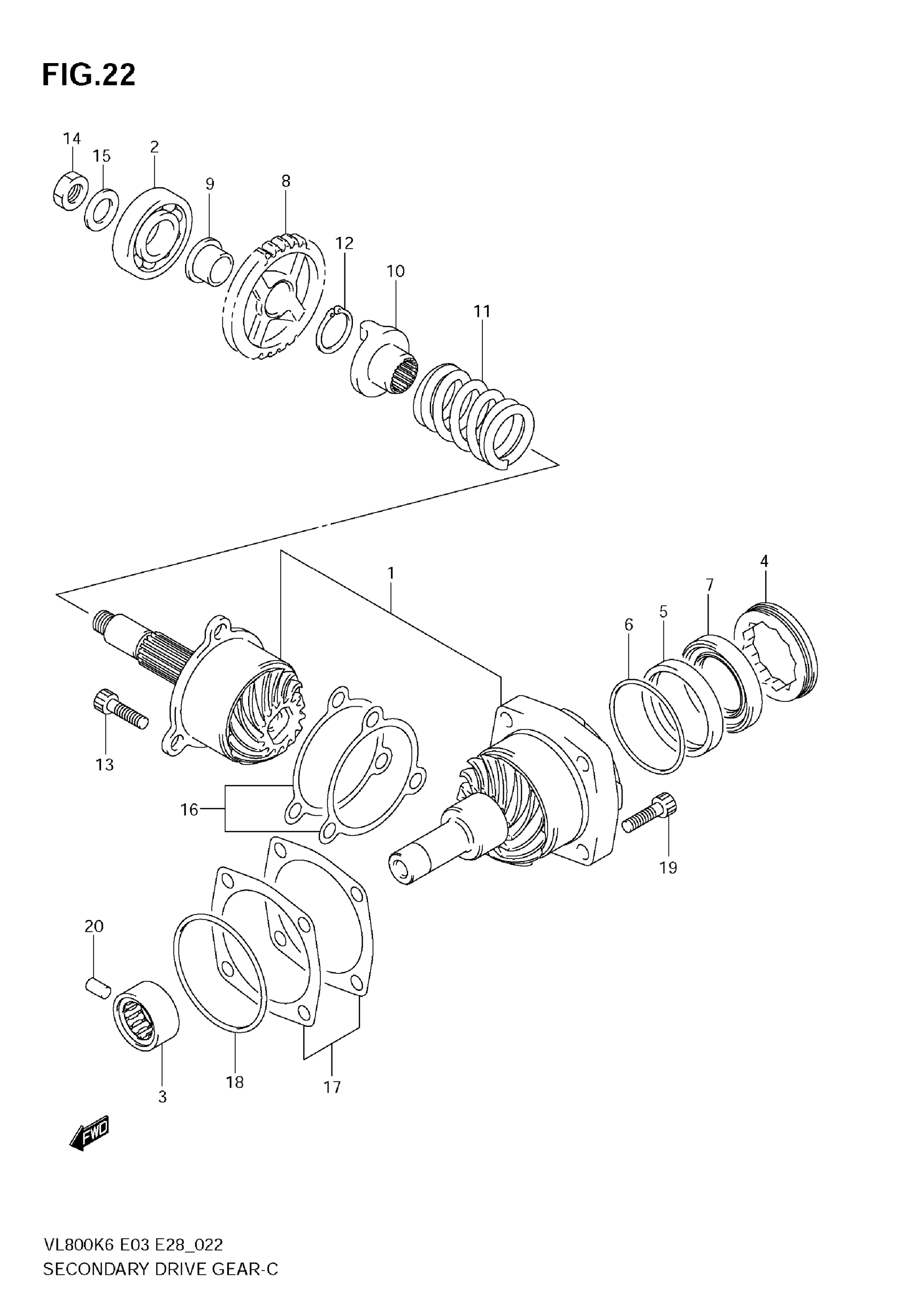 FIG.22

14
15
2
9
8
12
10
11

1
4
7
5
6
13
16
19
20
3
18
17

FWD

VL800K6 E03 E28_022
SECONDARY DRIVE GEAR-C