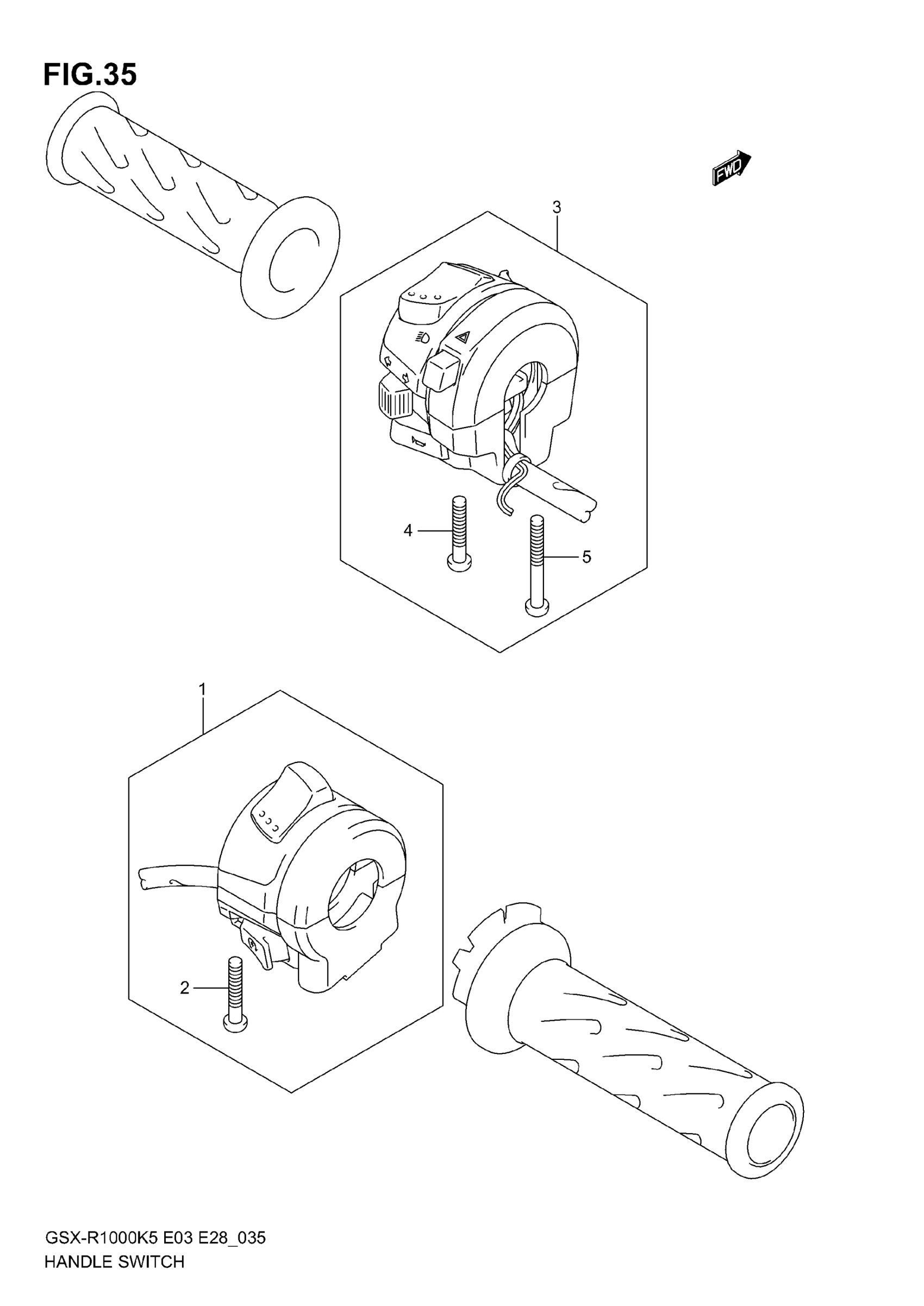 FIG.35

FWD

3

4

5

1

2

GSX-R1000K5 E03 E28_035
HANDLE SWITCH