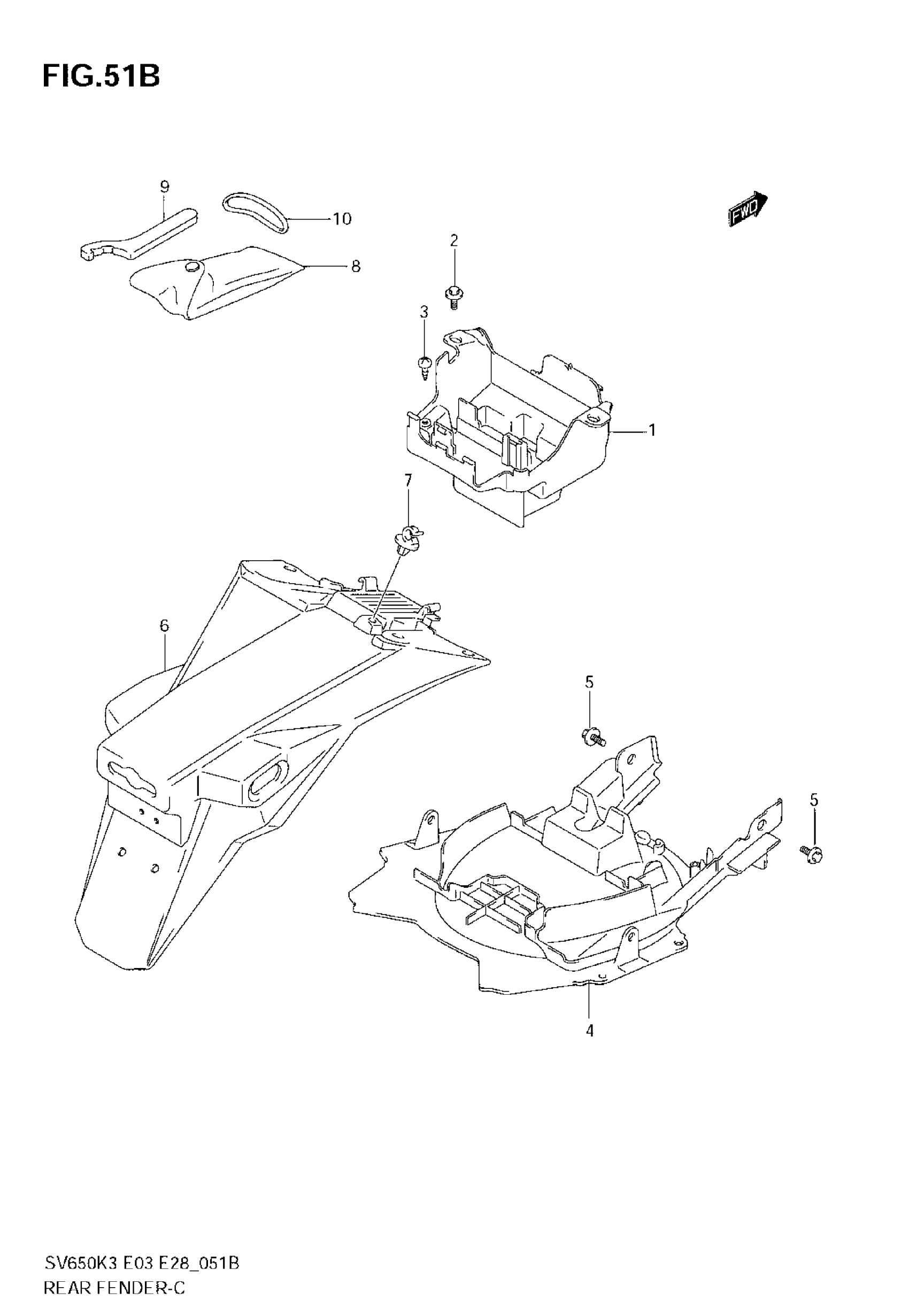 FIG.51B

9

10

FWD

2

8

3

1

7

6

5

5

4

SV650K3 E03 E28_051B
REAR FENDER-C