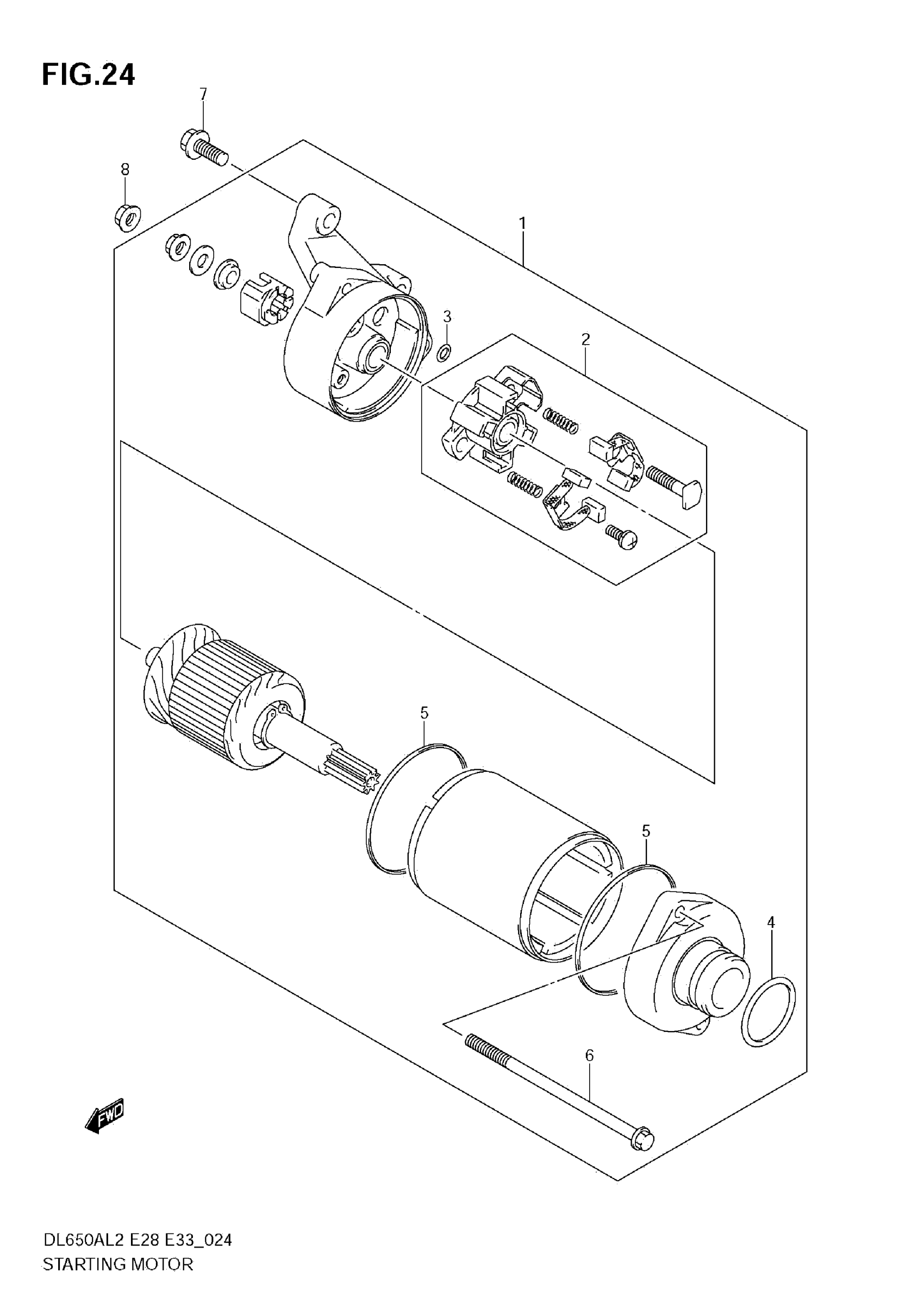 FIG.24

7
8
1
3
2
5
5
4
6
FWD

DL650AL2 E28 E33_024
STARTING MOTOR