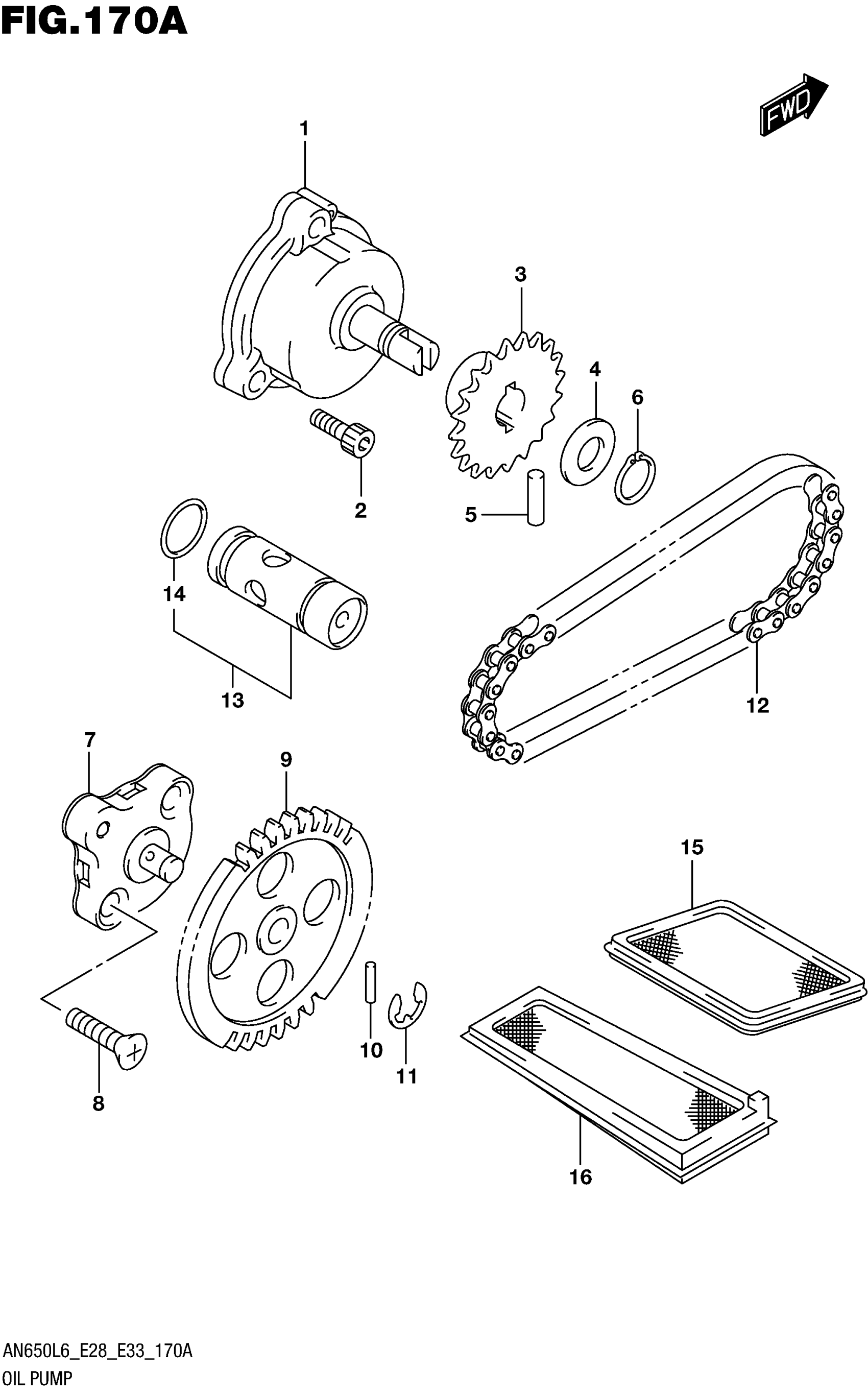 FIG.170A

FWD

1

3

4

6

2

5

14

13

12

7

9

15

10

11

8

16

AN650L6_E28_E33_170A
OIL PUMP