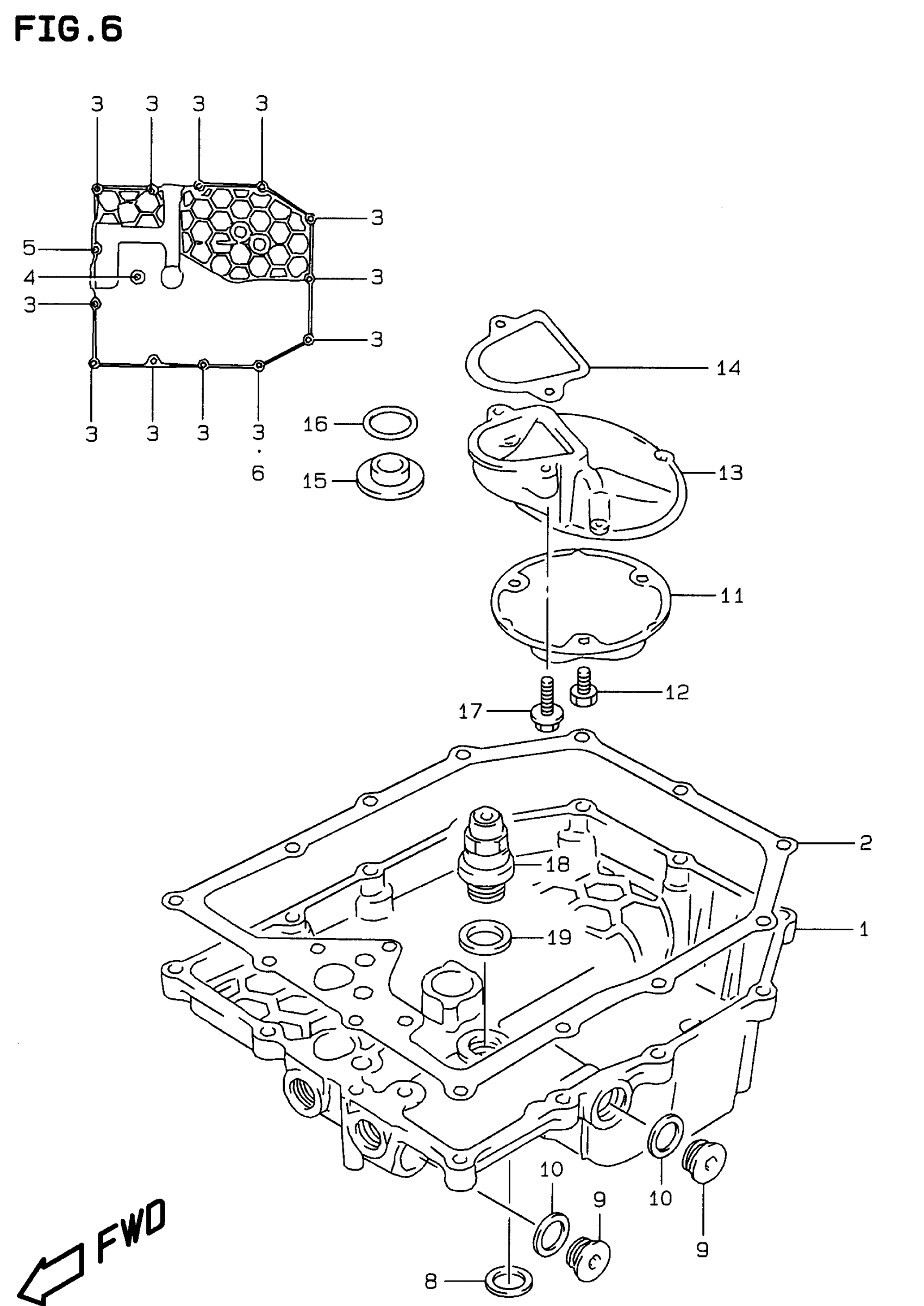 FIG.6

3 3 3 3
3
5
4
3
3
3
3 3 3 3
6
14
16
15
13
11
12
17
2
18
1
19
10
9
10
9
8
FWD