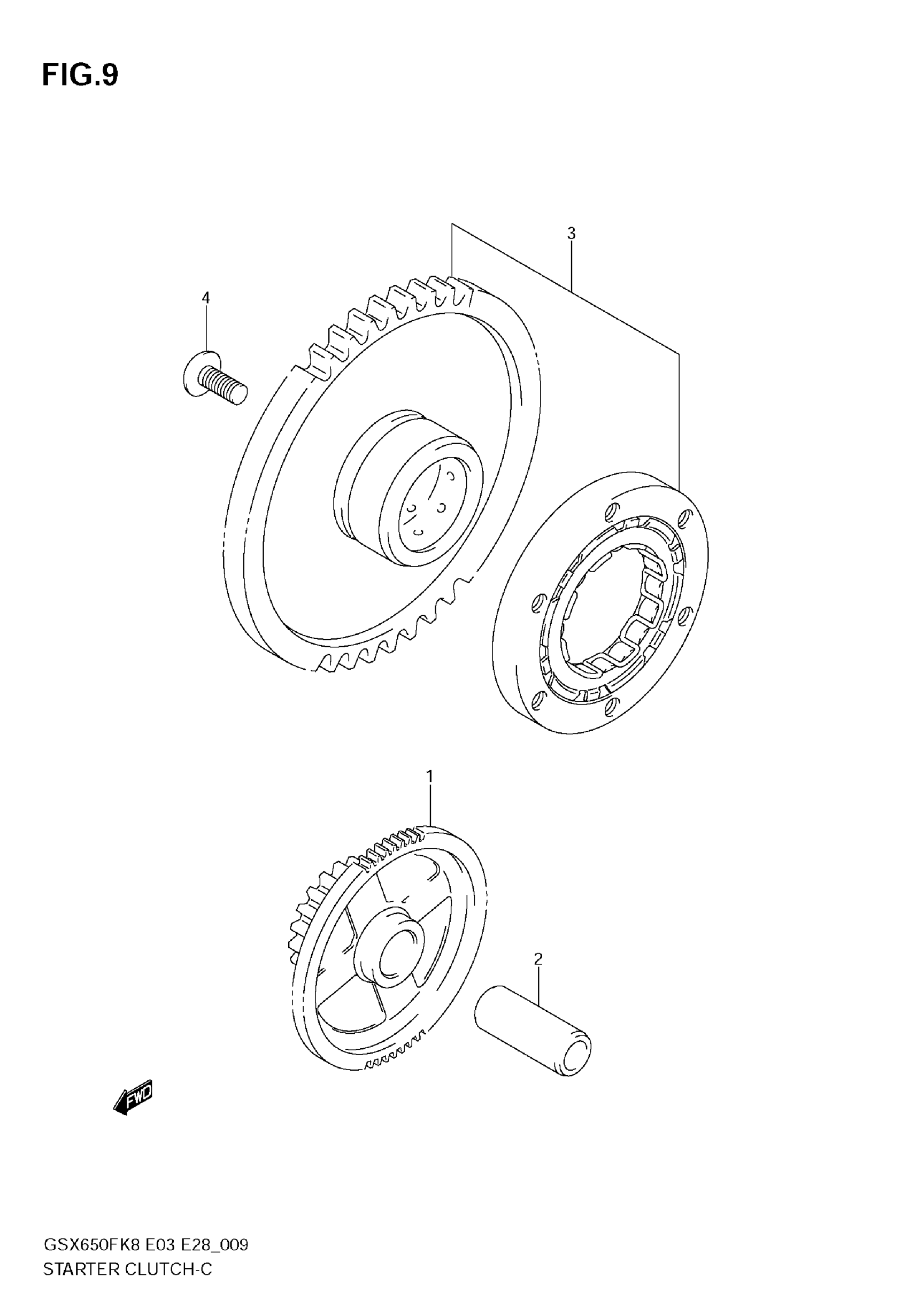 FIG.9

3

4

1

2

FWD

GSX650FK8 E03 E28_009
STARTER CLUTCH-C