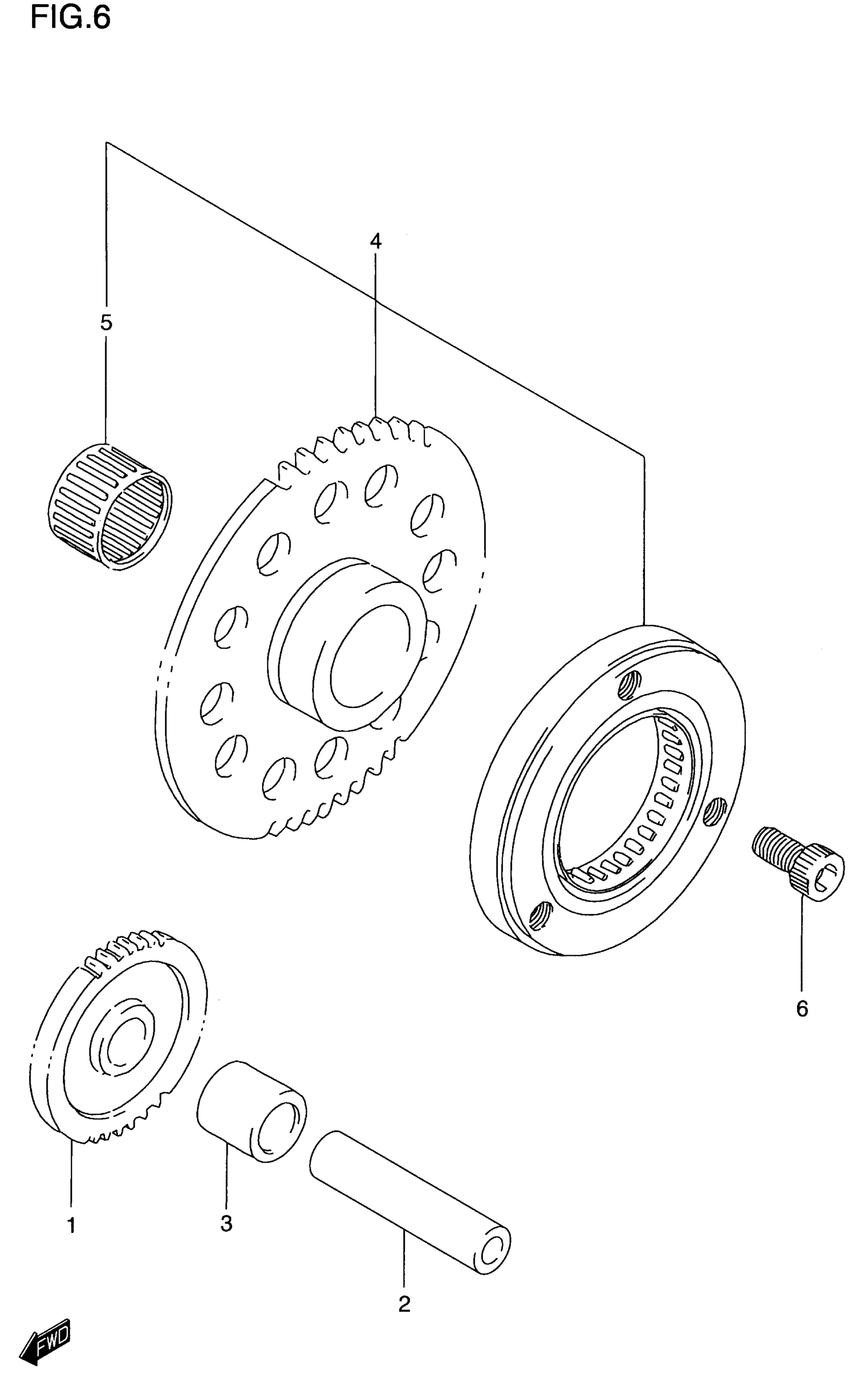 FIG.6

4

5

6

1

3

2

FWD