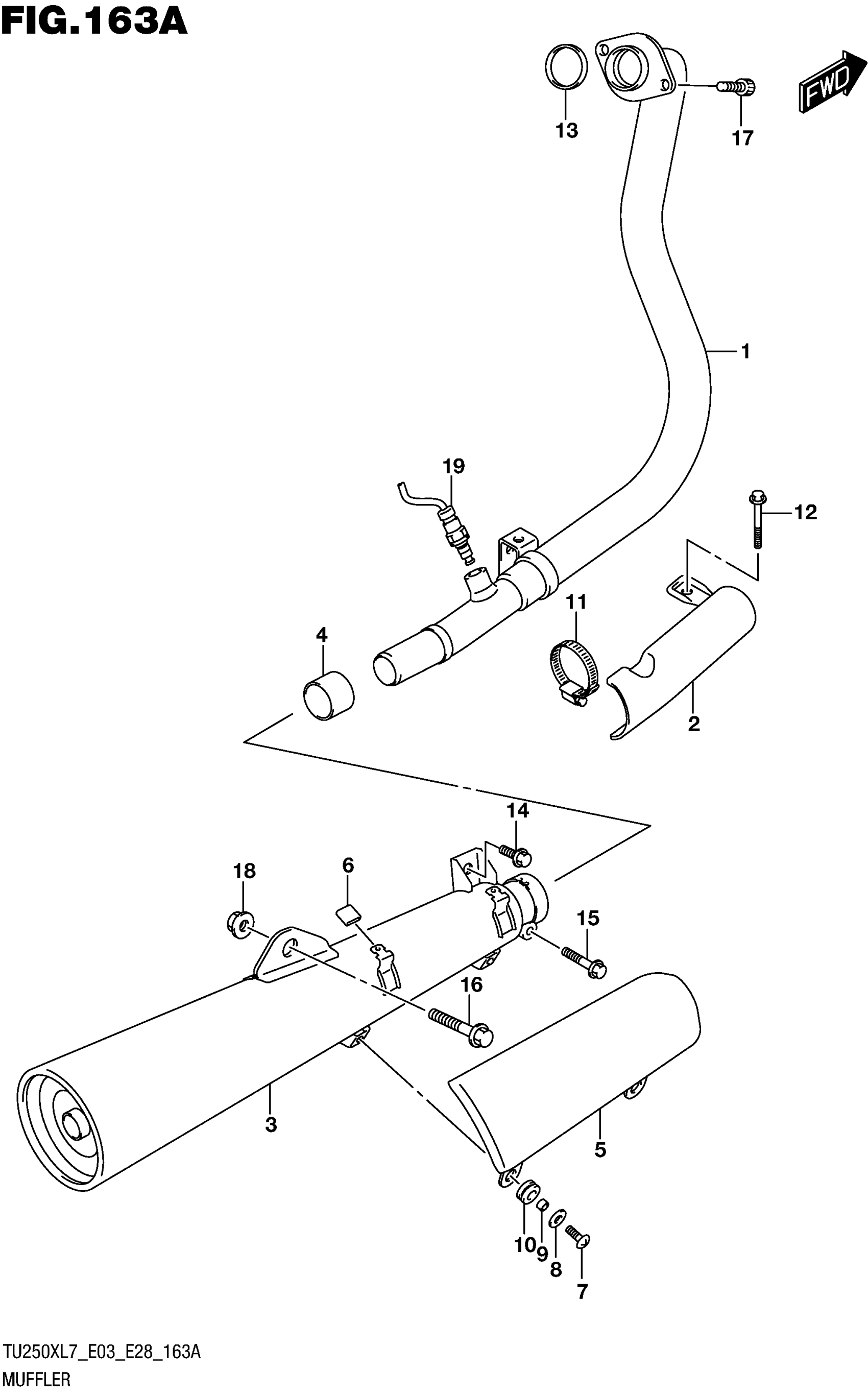 FIG.163A

FWD

13
17
1
19
12
11
4
2
14
18
6
15
16
3
5
10
9
8
7

TU250XL7_E03_E28_163A
MUFFLER