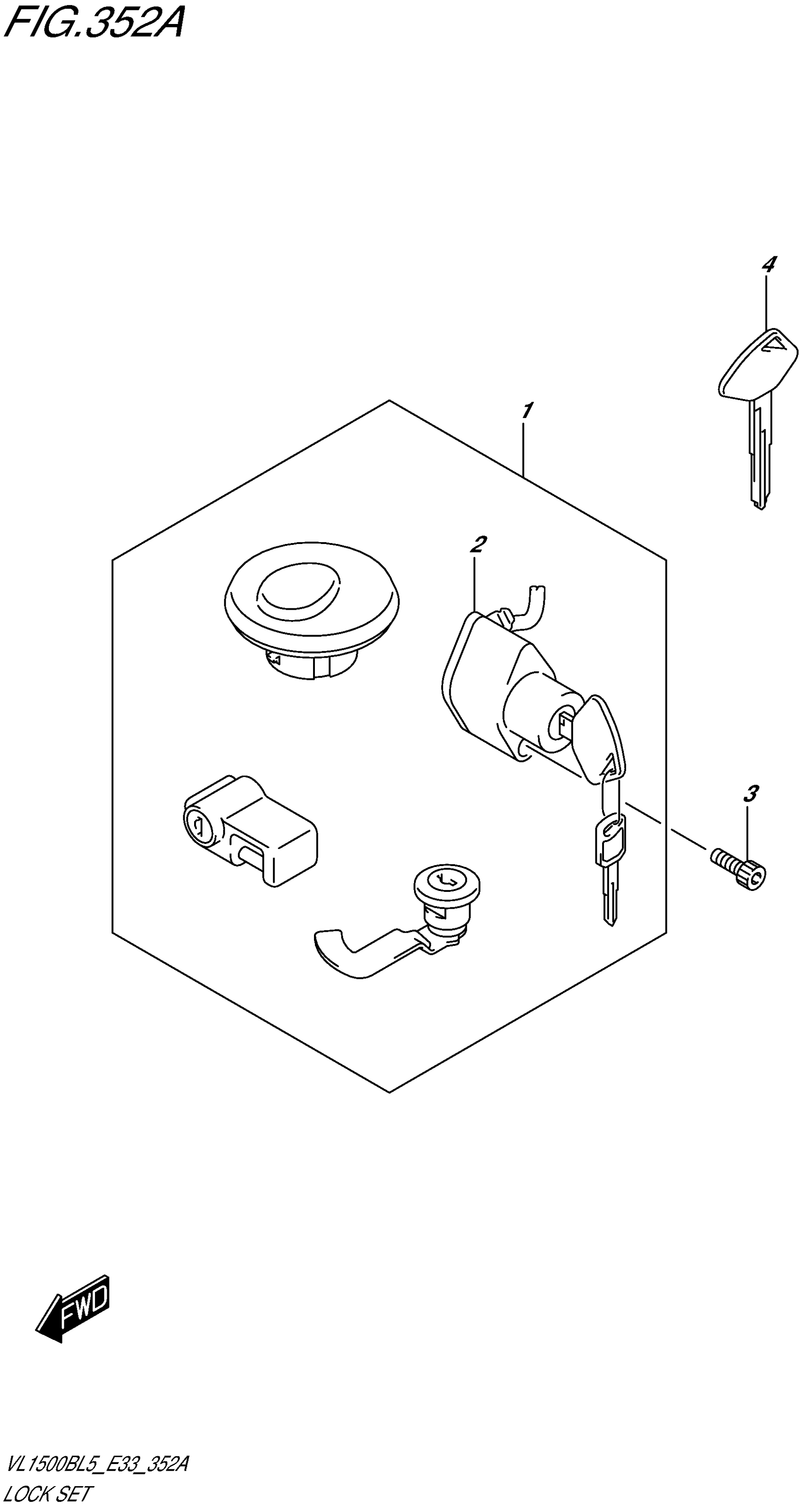 FIG.352A

4

1

2

3

FWD

VL1500BL5_E33_352A
LOCK SET