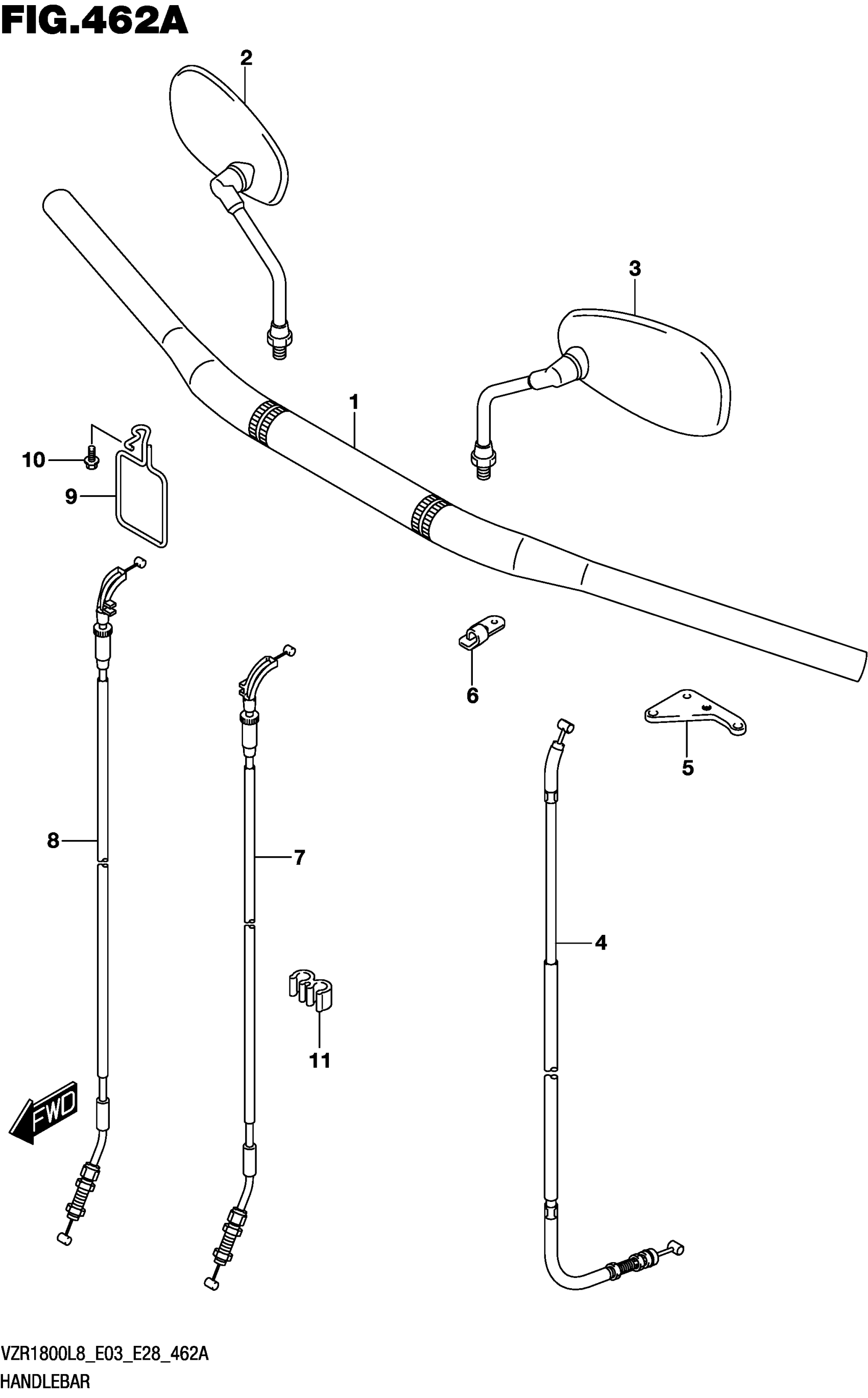 FIG.462A

2

3

1

10

9

6

5

8

7

4

11

FWD

VZR1800L8_E03_E28_462A
HANDLEBAR