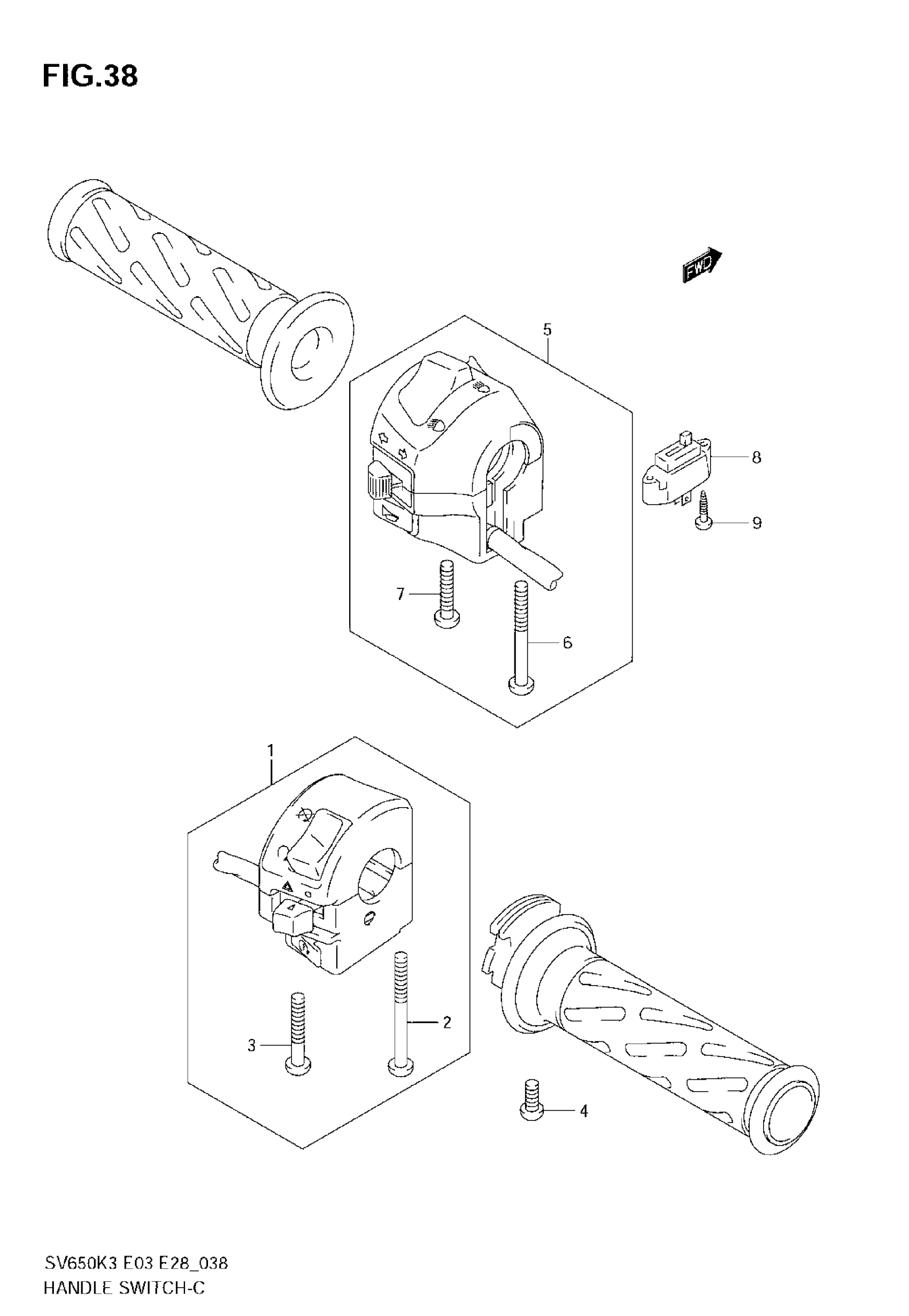 FIG.38

FWD

5

8

9

7

6

1

2

3

4

SV650K3 E03 E28_038
HANDLE SWITCH-C