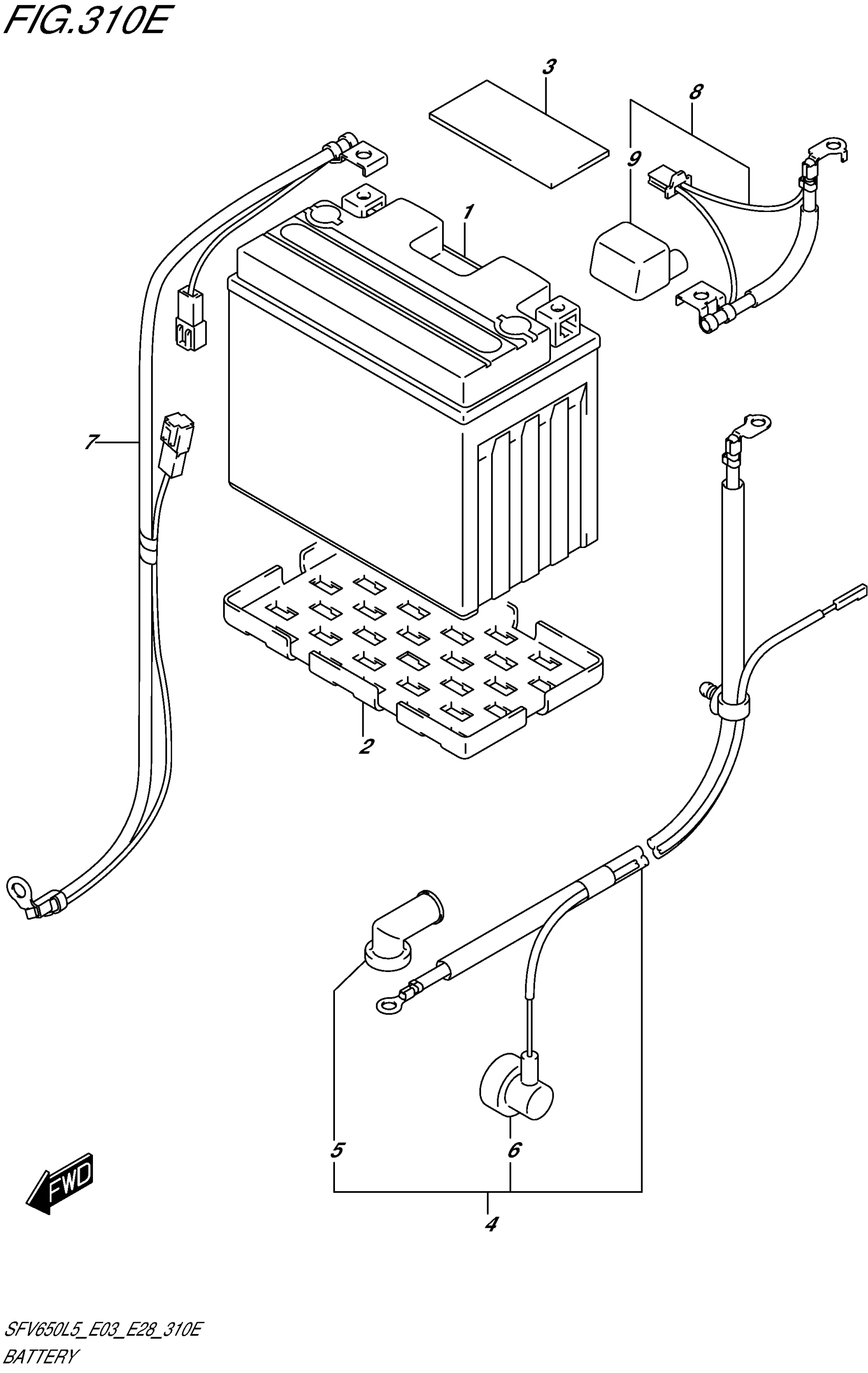 FIG.310E

3
8
9
1
7
2
5
6
4
FWD

SFV650L5_E03_E28_310E
BATTERY