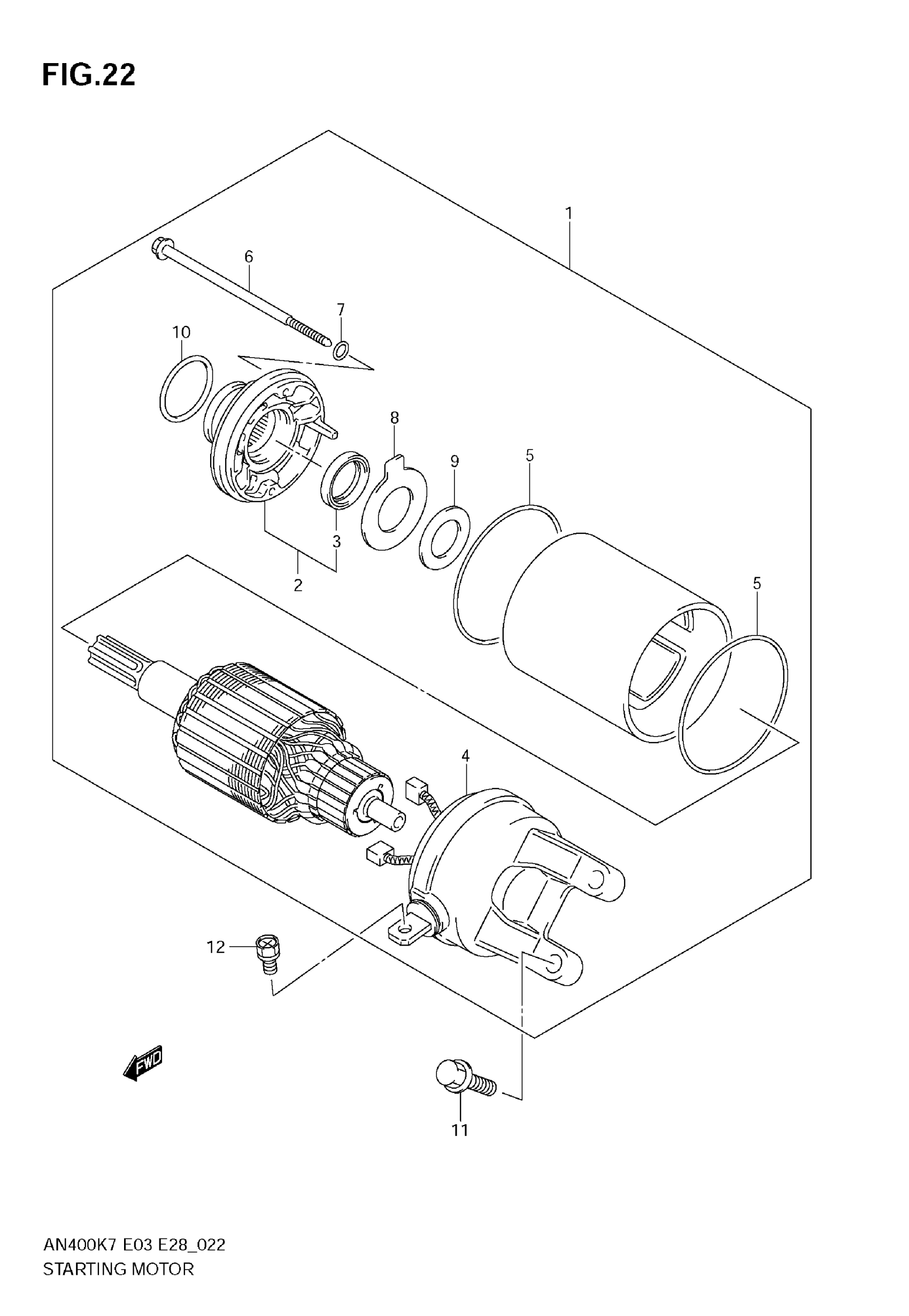 FIG.22

1

6

7

10

8

9

5

3

2

5

4

12

FWD

11

AN400K7 E03 E28_022
STARTING MOTOR