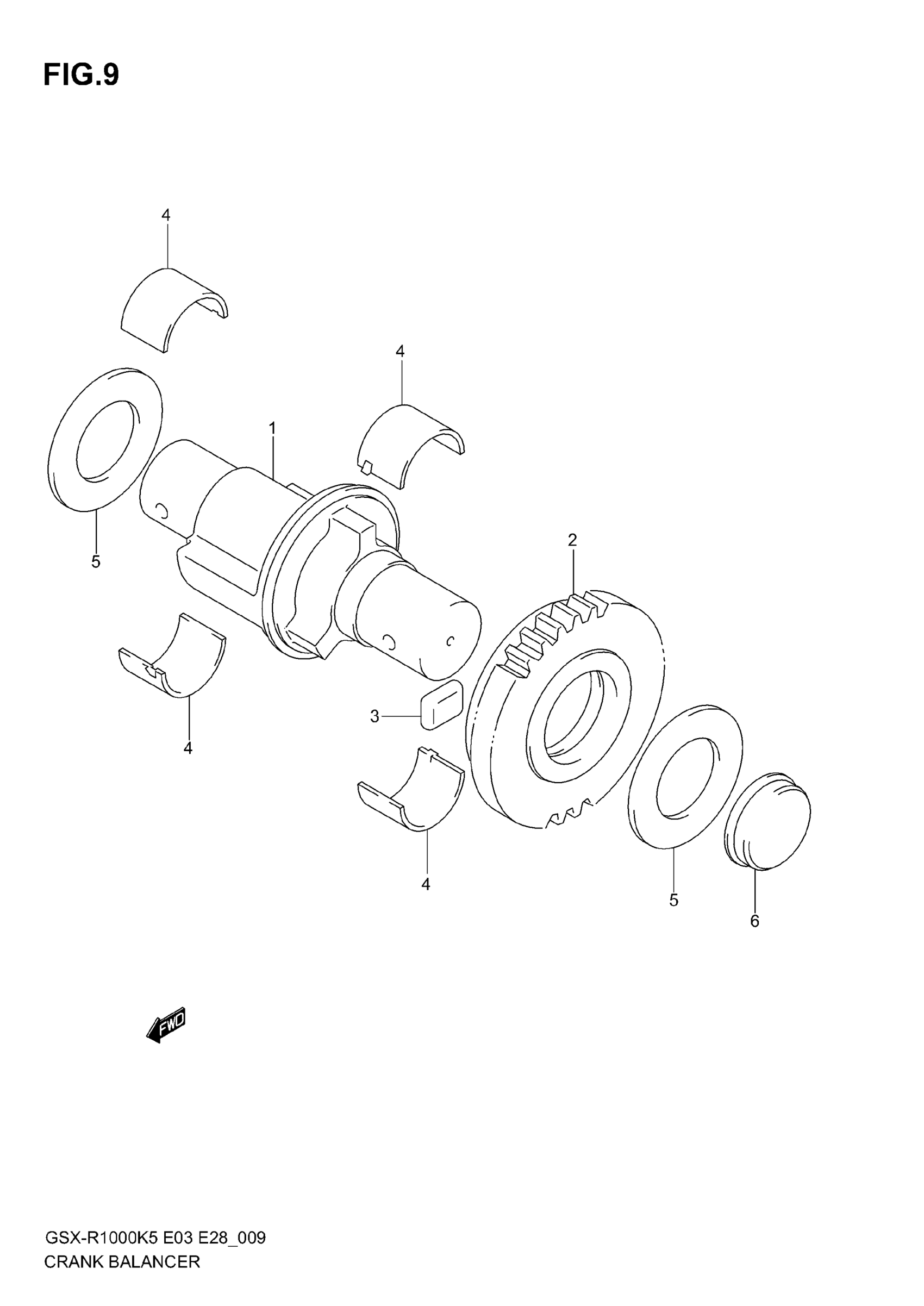 FIG.9

4

4

1

5

2

4

3

4

5

6

FWD

GSX-R1000K5 E03 E28_009
CRANK BALANCER