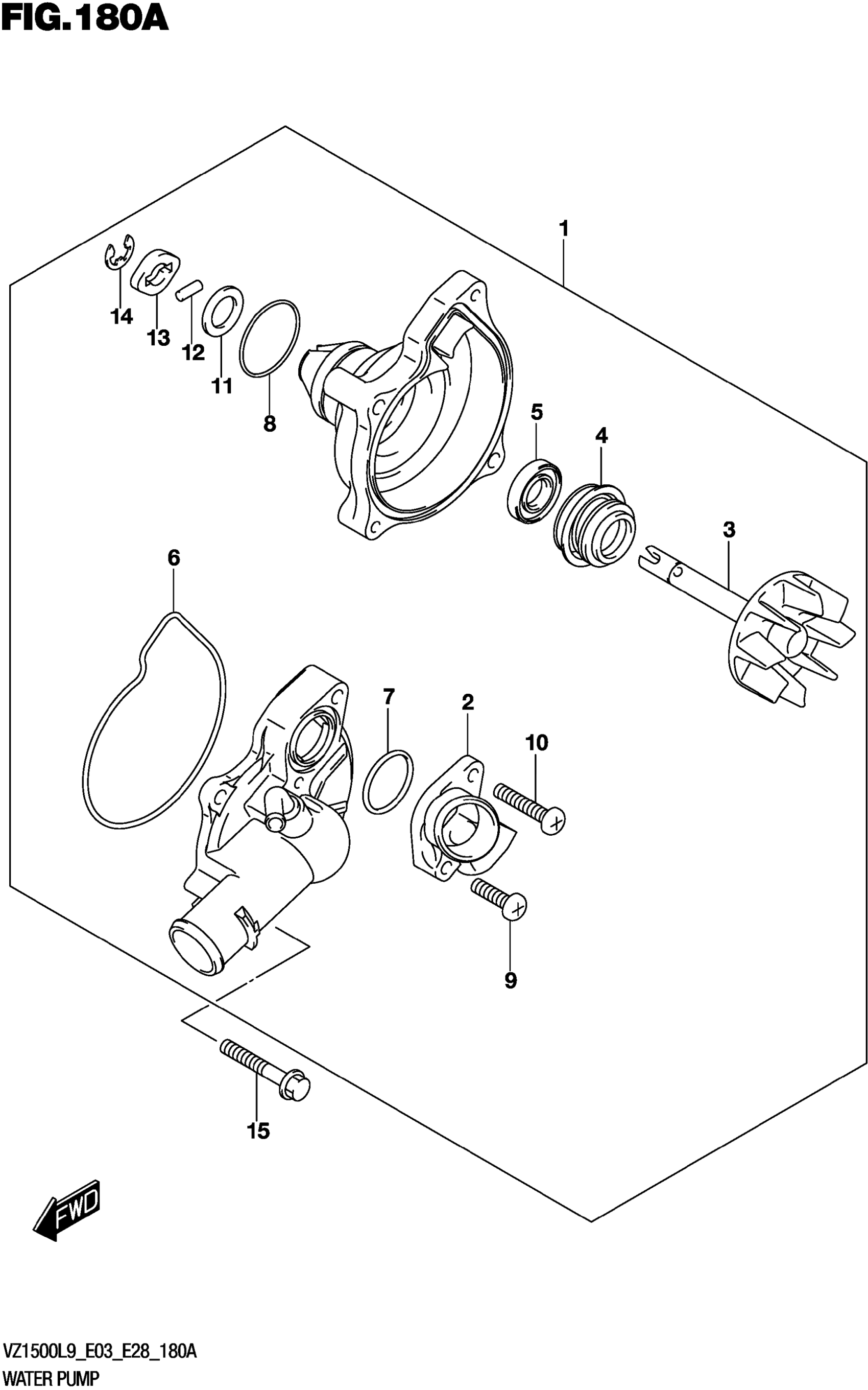 FIG.180A

1

14

13

12

11

8

5

4

3

6

7

2

10

9

15

FWD

VZ1500L9_E03_E28_180A

WATER PUMP