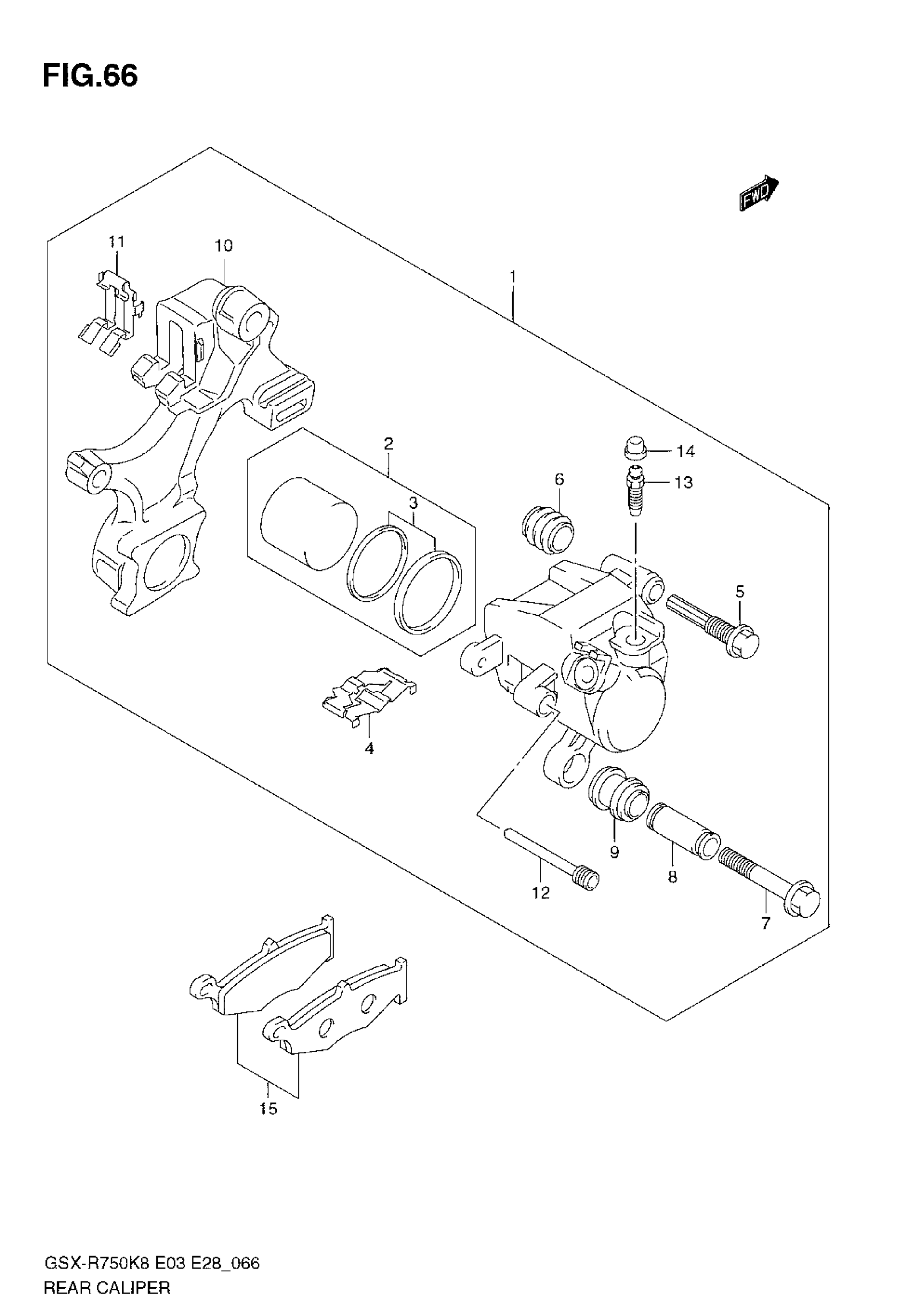 FIG.66

FWD

11
10
1
2
3
14
13
6
5
4
9
8
12
7
15

GSX-R750K8 E03 E28_066
REAR CALIPER