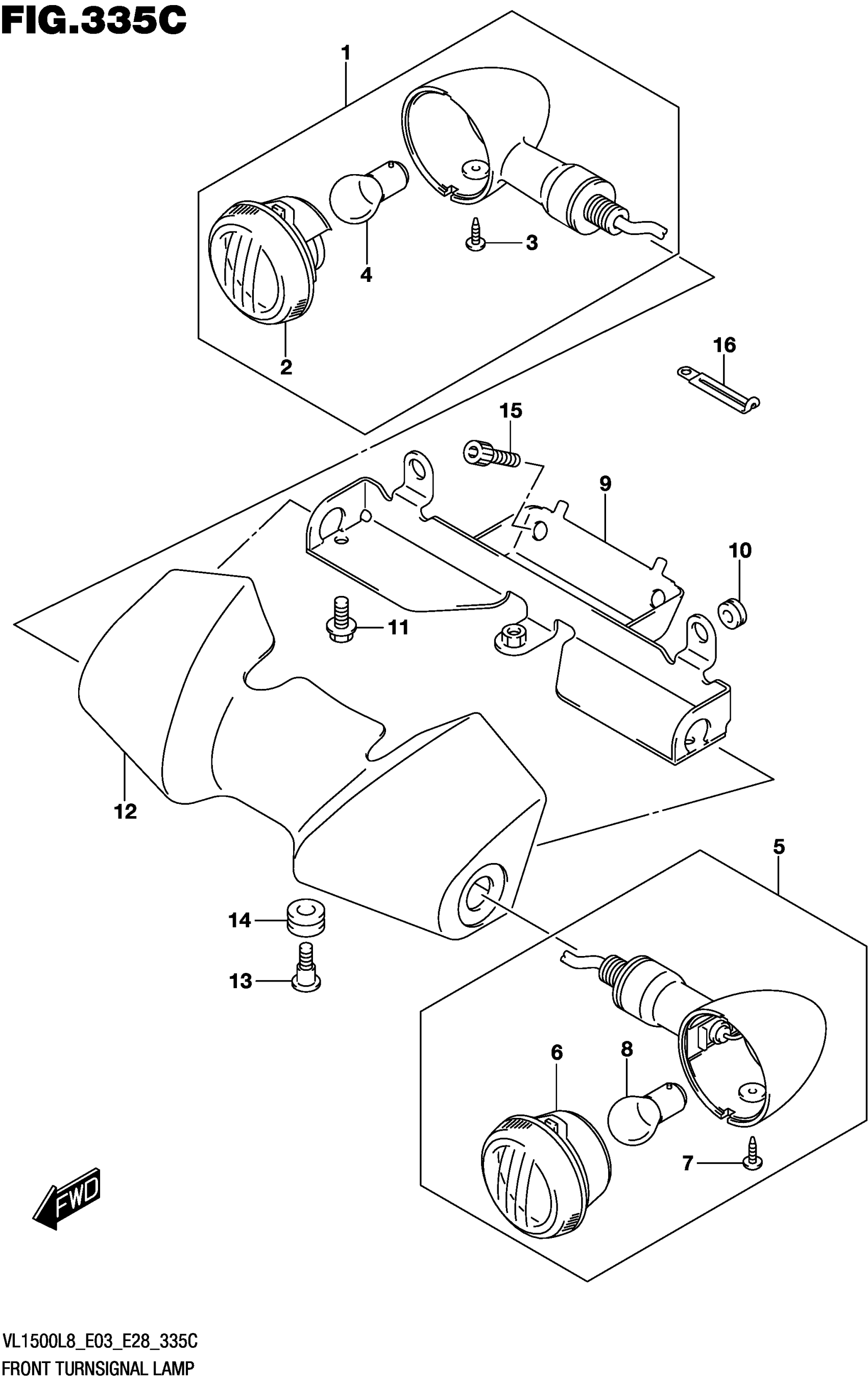 FIG.335C

1
3
4
2
16
15
9
10
11
12
5
14
13
6
8
7
FWD

VL1500L8_E03_E28_335C
FRONT TURNSIGNAL LAMP