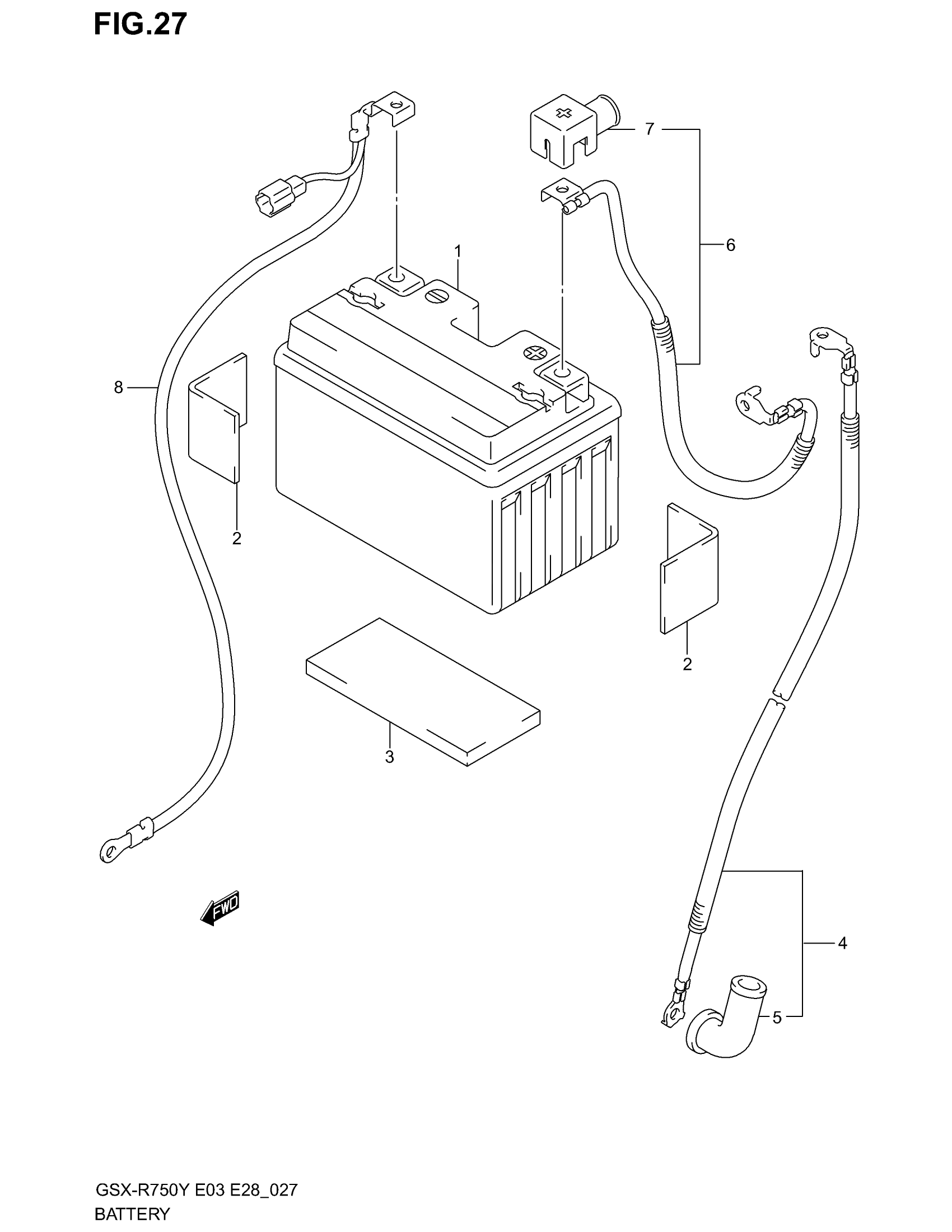 FIG.27

7

6

1

8

2

2

3

FWD

4

5

GSX-R750Y E03 E28_027
BATTERY