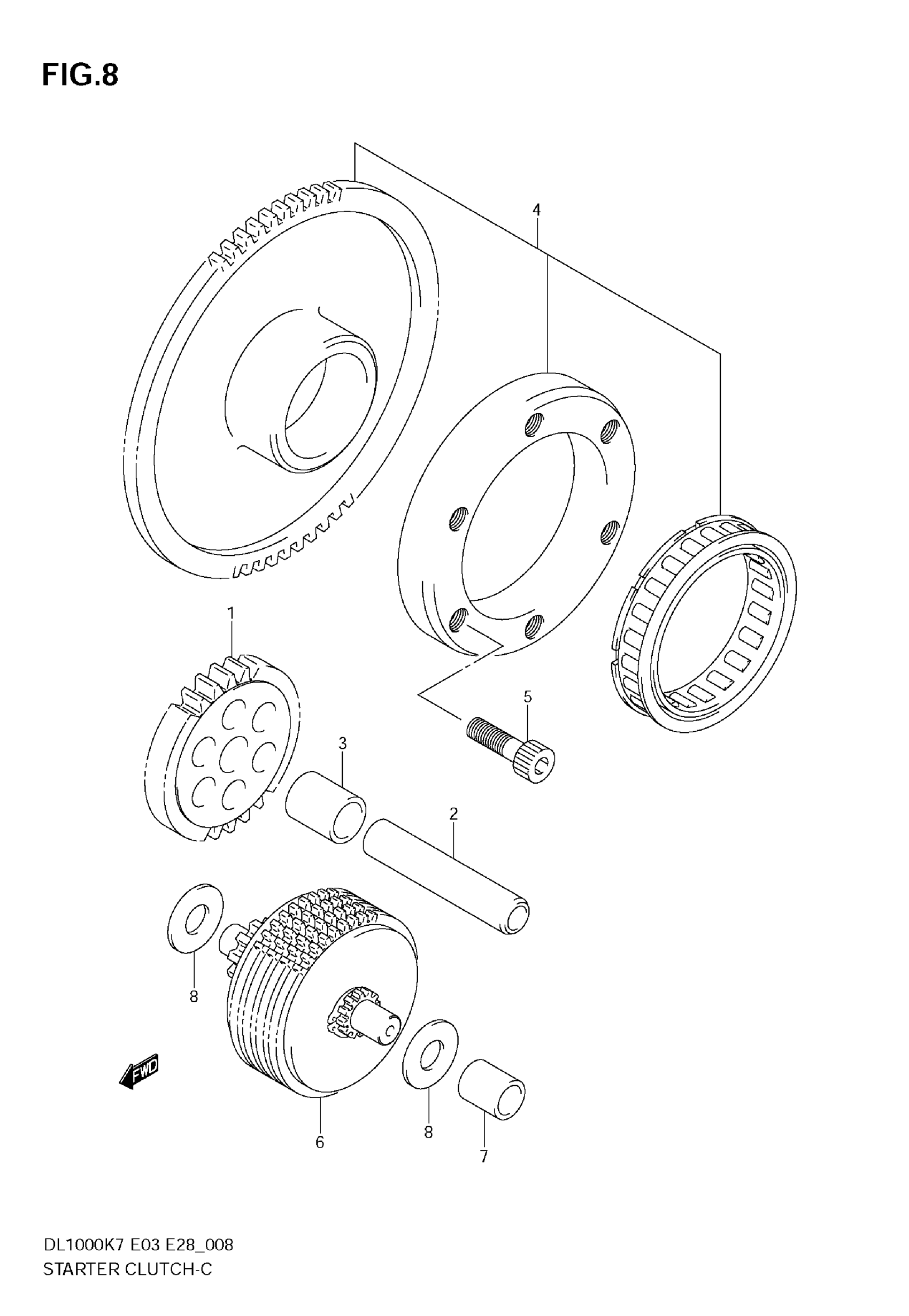 FIG.8

4

1

5

3

2

8

FWD

6

8

7

DL1000K7 E03 E28_008
STARTER CLUTCH-C