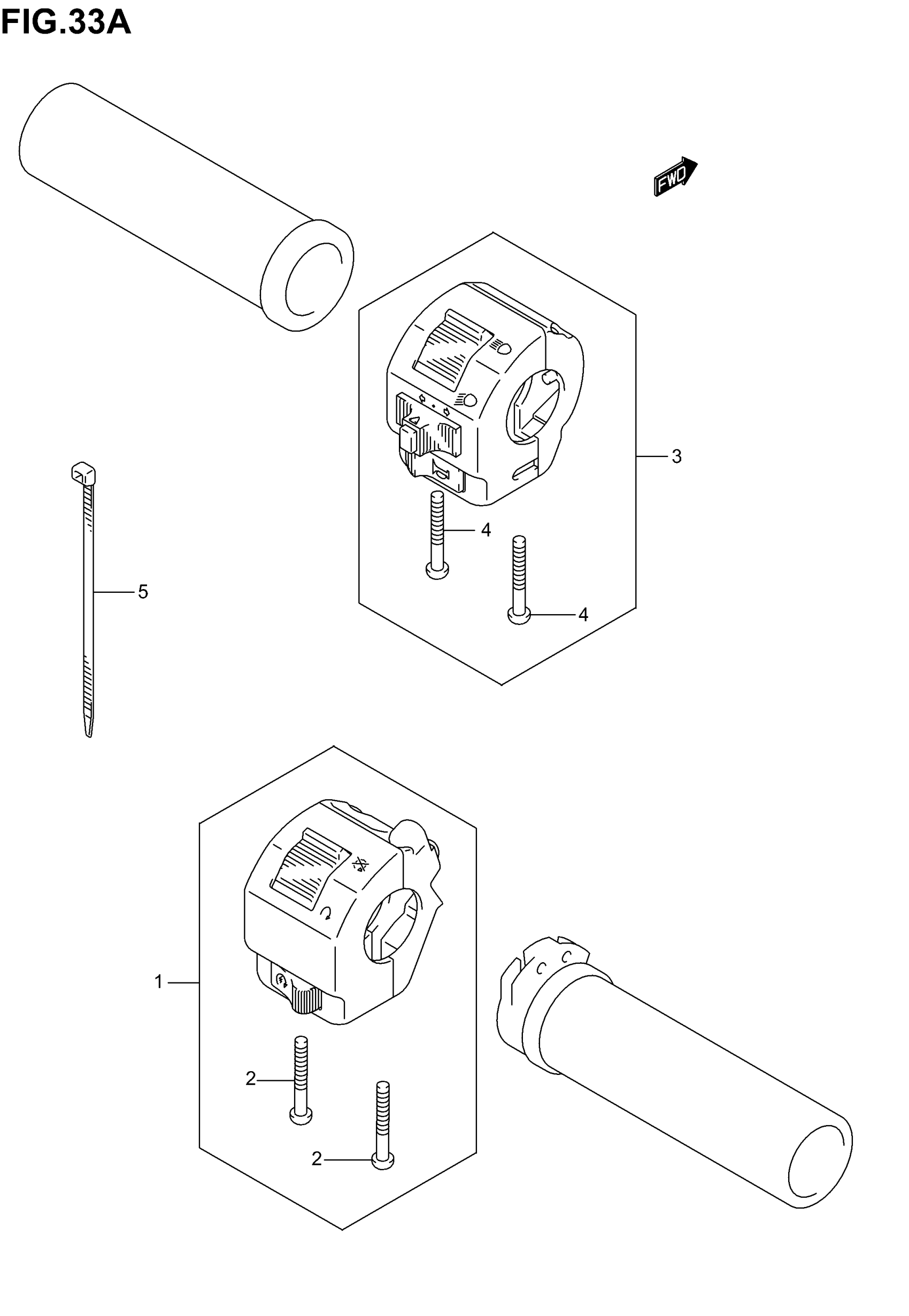 FIG.33A

FWD

3

4

4

5

1

2

2