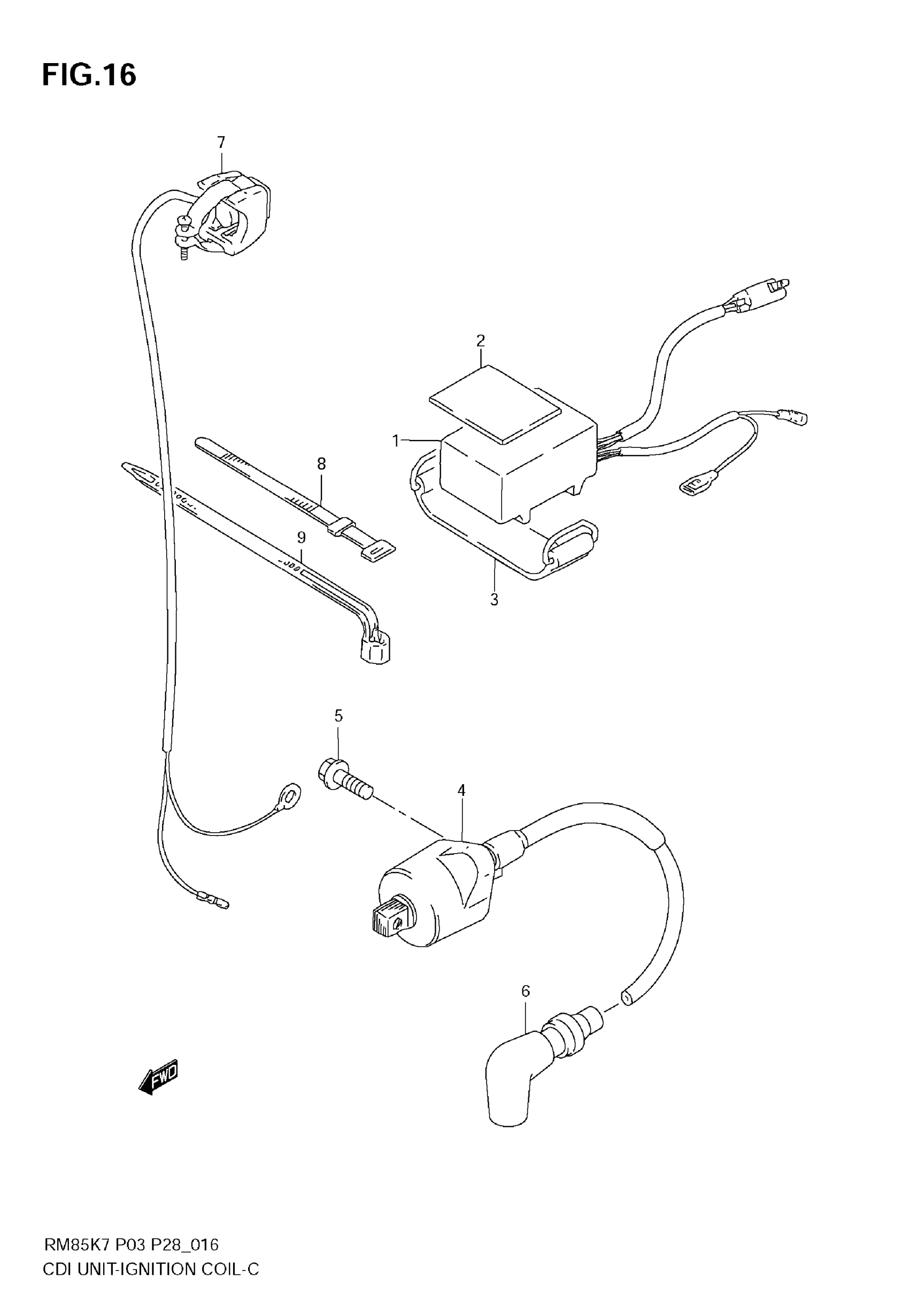 FIG.16

7

2

1

8

9

3

5

4

6

FWD

RM85K7 P03 P28_016
CDI UNIT-IGNITION COIL-C