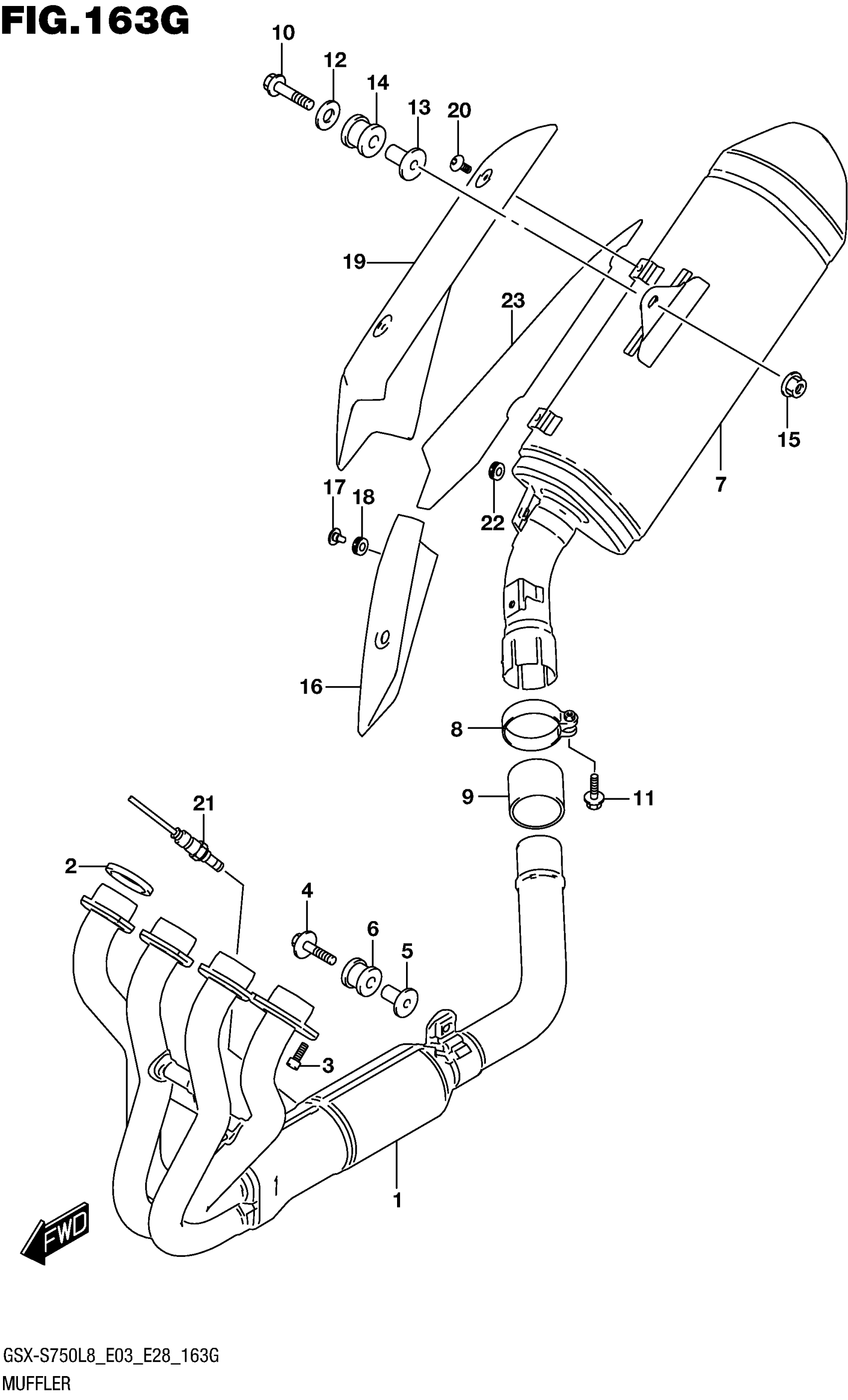 FIG.163G

10
12
14
13
20
19
23
15
7
17
18
22
16
8
9
11
21
2
4
6
5
3
1
FWD

GSX-S750L8_E03_E28_163G
MUFFLER