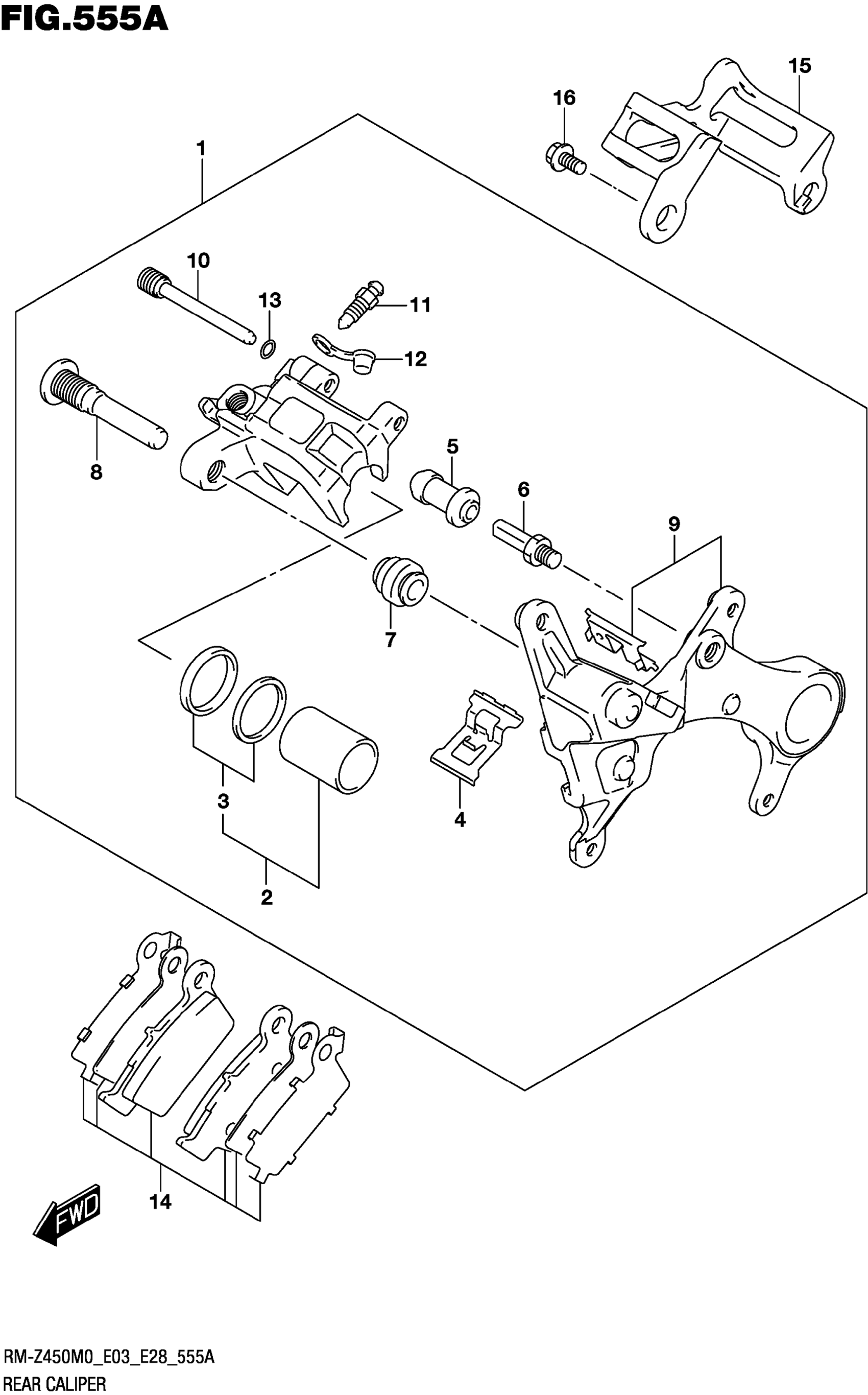 FIG.555A

15

16

1

10

13

11

12

8

5

6

9

7

3

4

2

14

FWD

RM-Z450M0_E03_E28_555A
REAR CALIPER