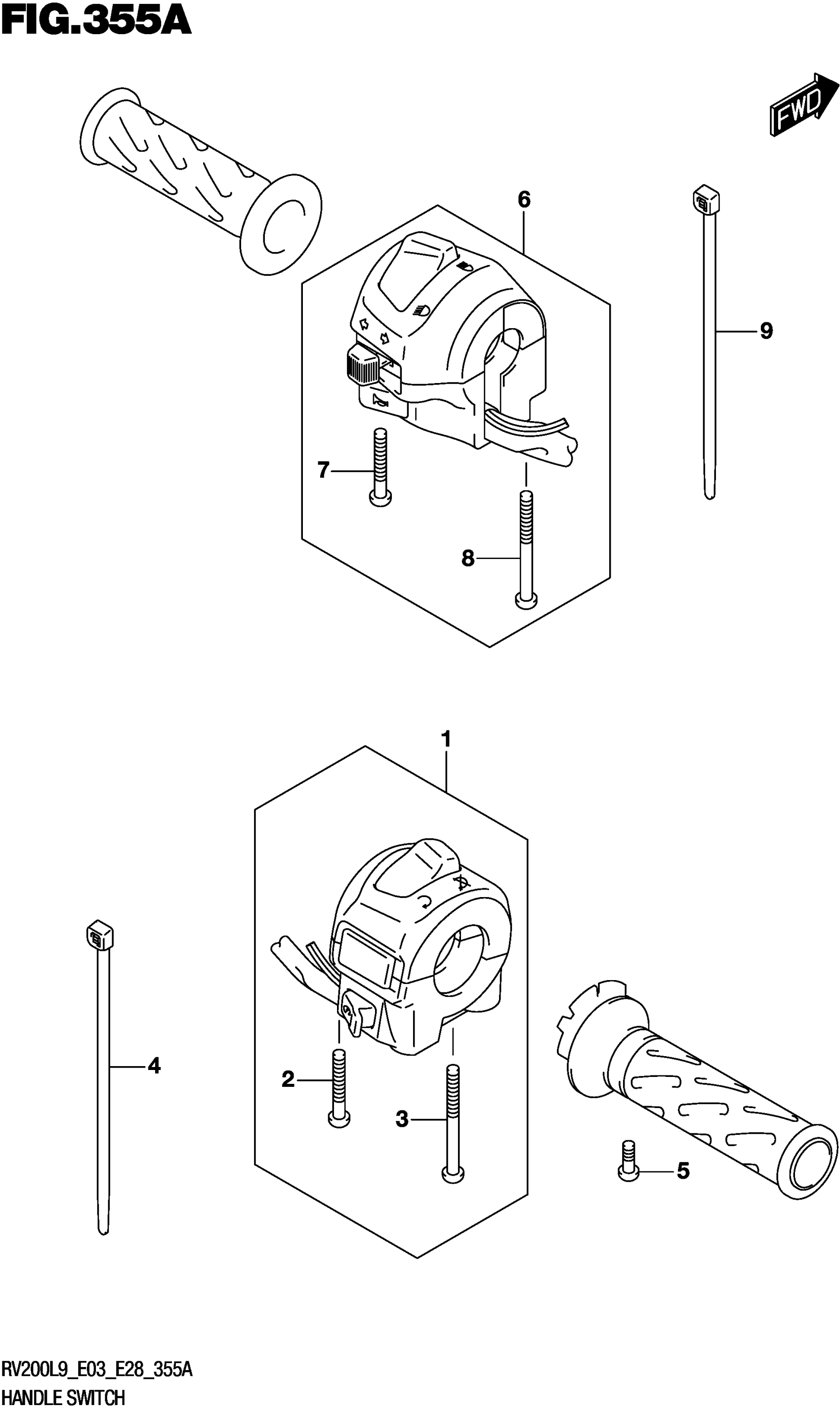 FIG.355A

FWD

6

9

7

8

1

4

2

3

5

RV200L9_E03_E28_355A
HANDLE SWITCH