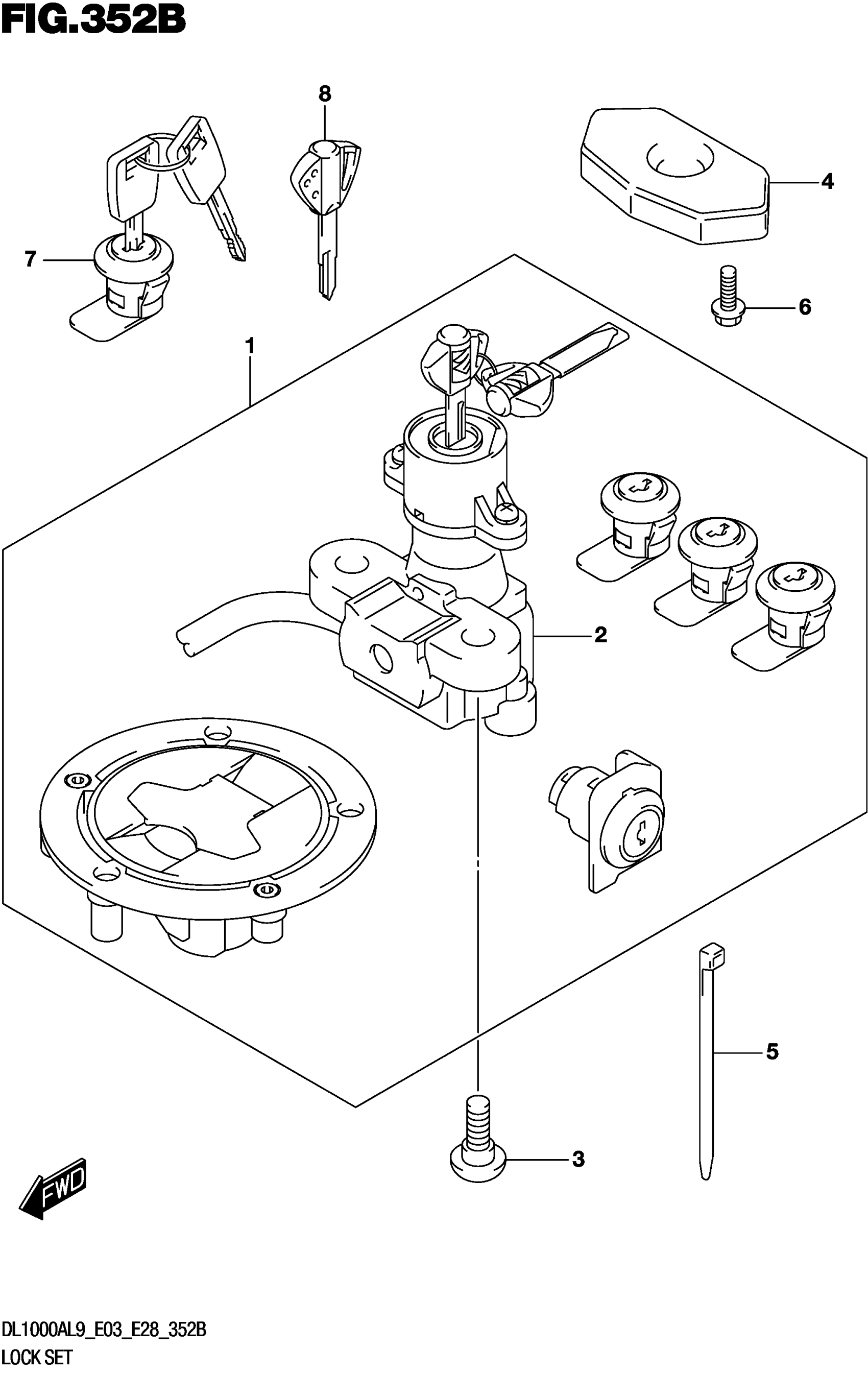 FIG.352B

8

4

7

6

1

2

5

3

FWD

DL1000AL9_E03_E28_352B
LOCK SET