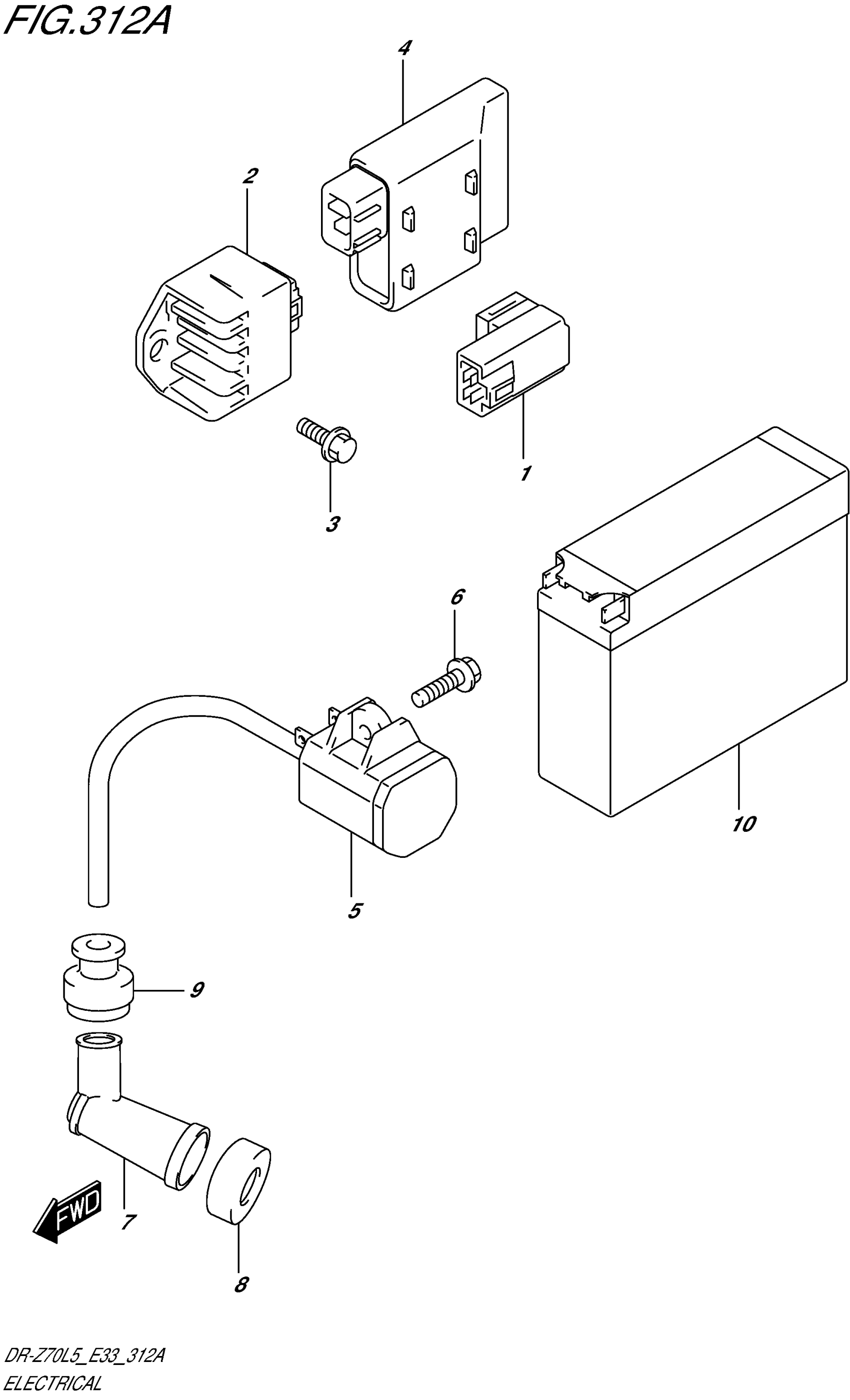 FIG.312A

4

2

1

3

6

10

5

9

FWD

7

8

DR-Z70L5_E33_312A
ELECTRICAL