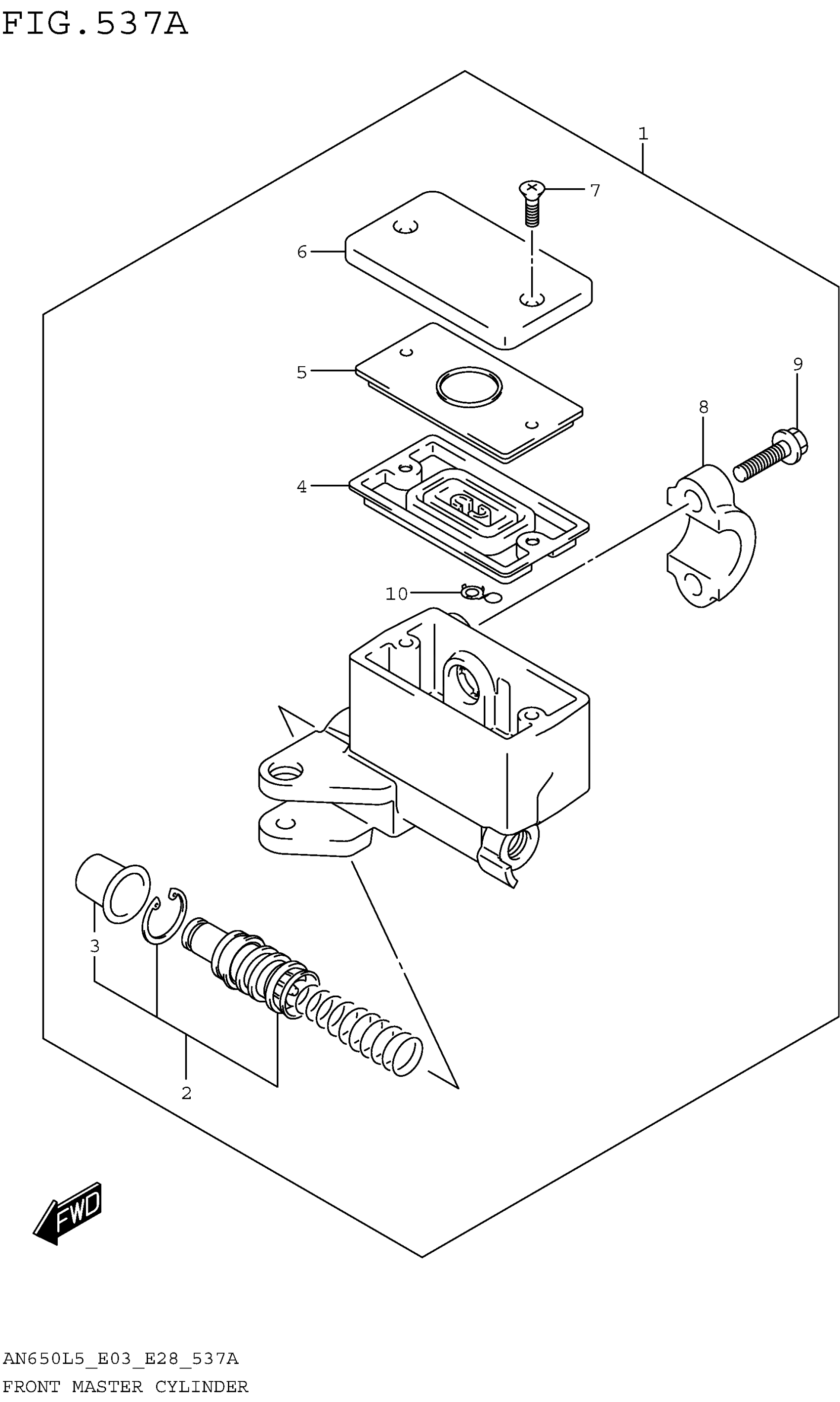 FIG.537A

1

7

6

5

9

8

4

10

3

2

FWD

AN650L5_E03_E28_537A
FRONT MASTER CYLINDER