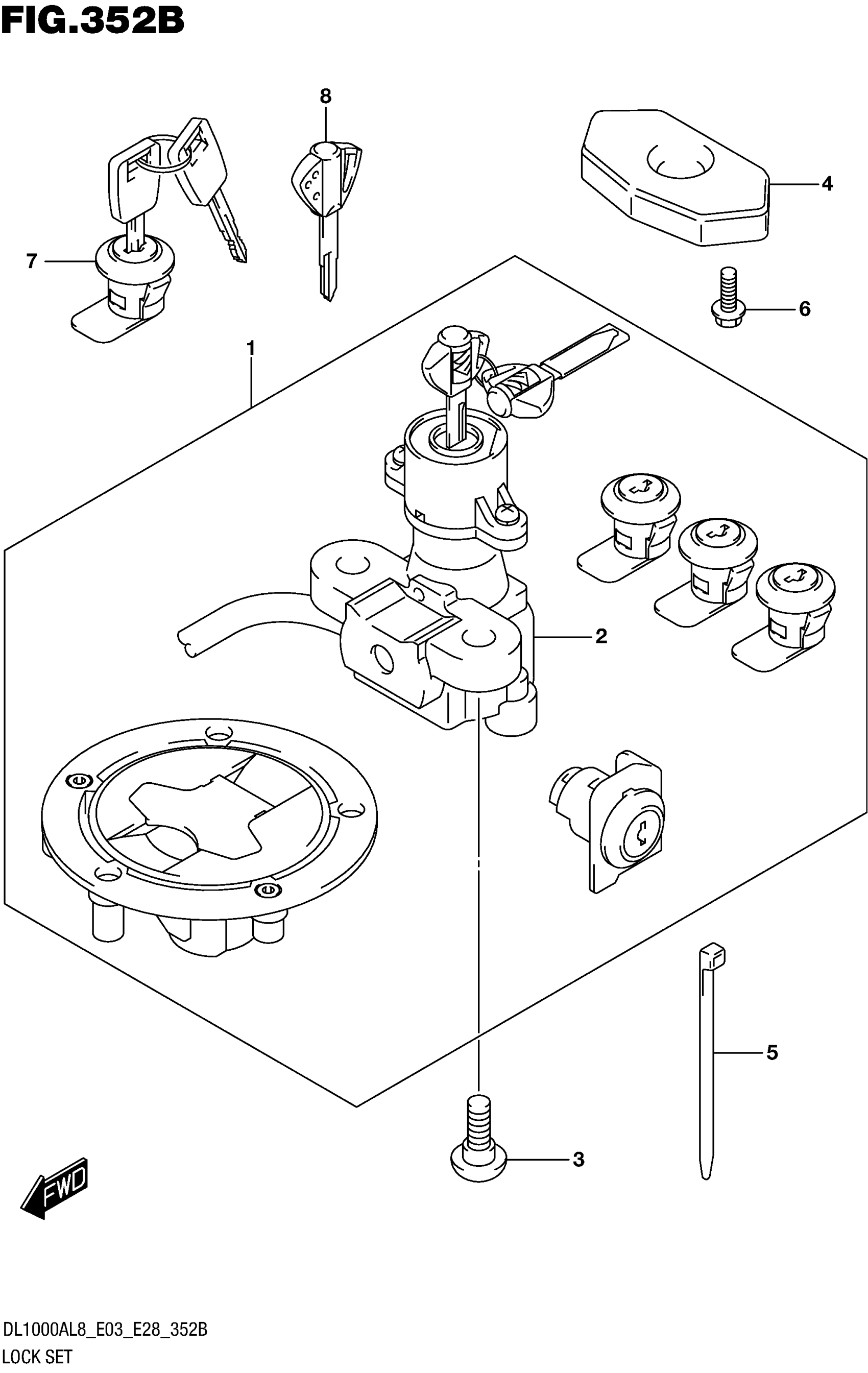 FIG.352B

8

4

7

6

1

2

5

3

FWD

DL1000AL8_E03_E28_352B
LOCK SET