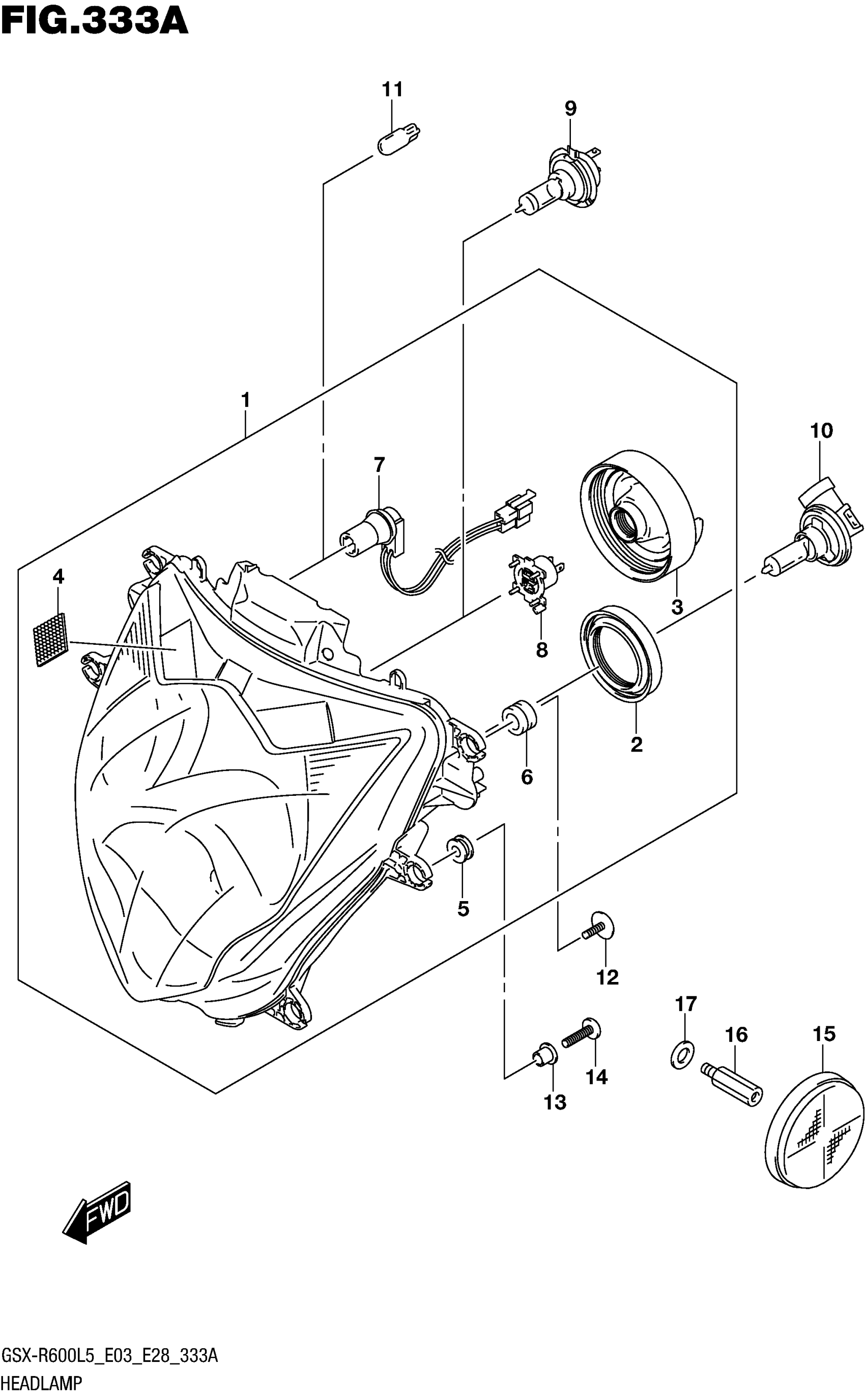 FIG.333A

11
9
1
10
7
4
3
8
2
6
5
12
17
16
15
14
13
FWD

GSX-R600L5_E03_E28_333A
HEADLAMP