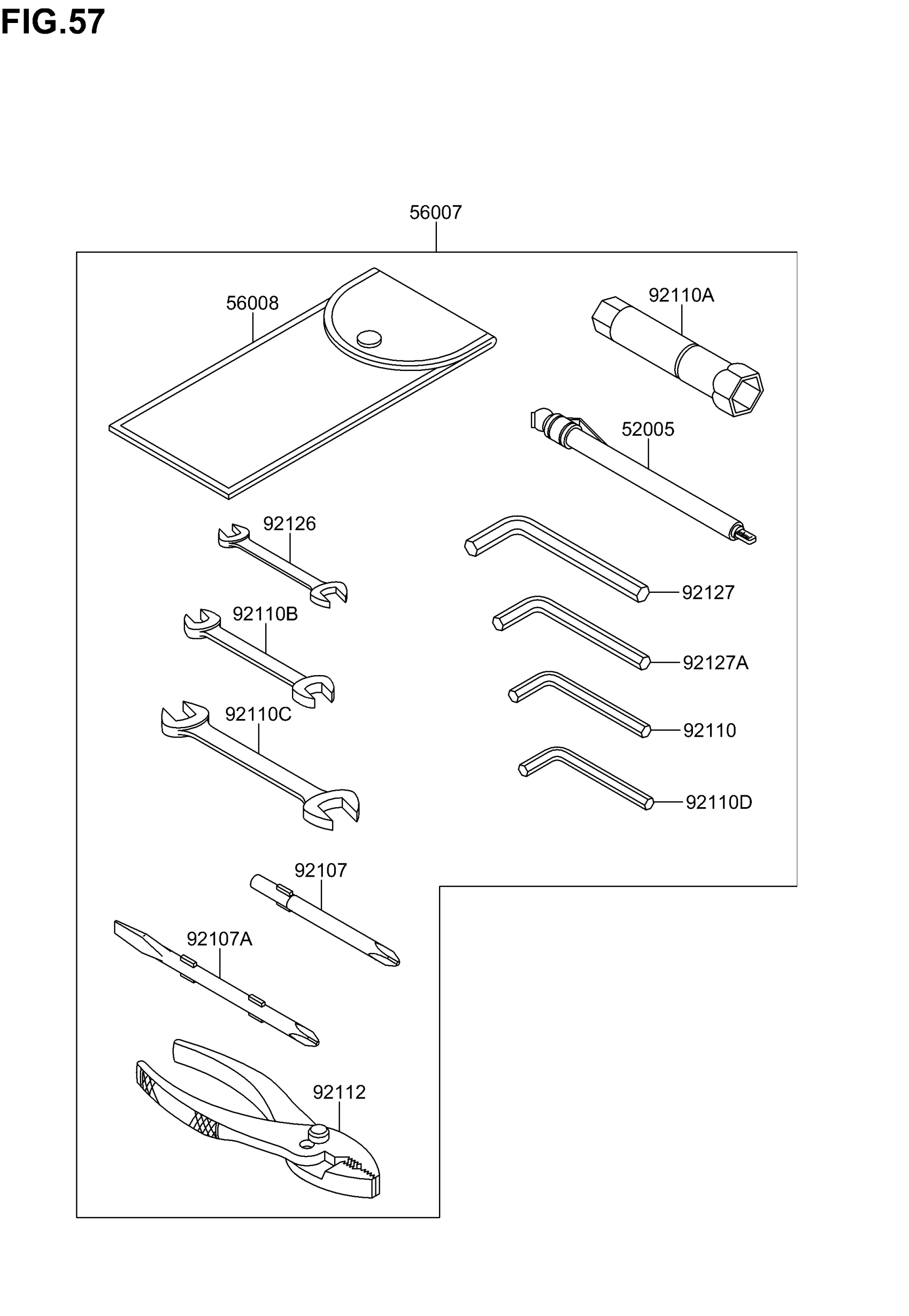 FIG.57

56007

56008

92110A

52005

92126

92127

92110B

92127A

92110C

92110

92110D

92107

92107A

92112