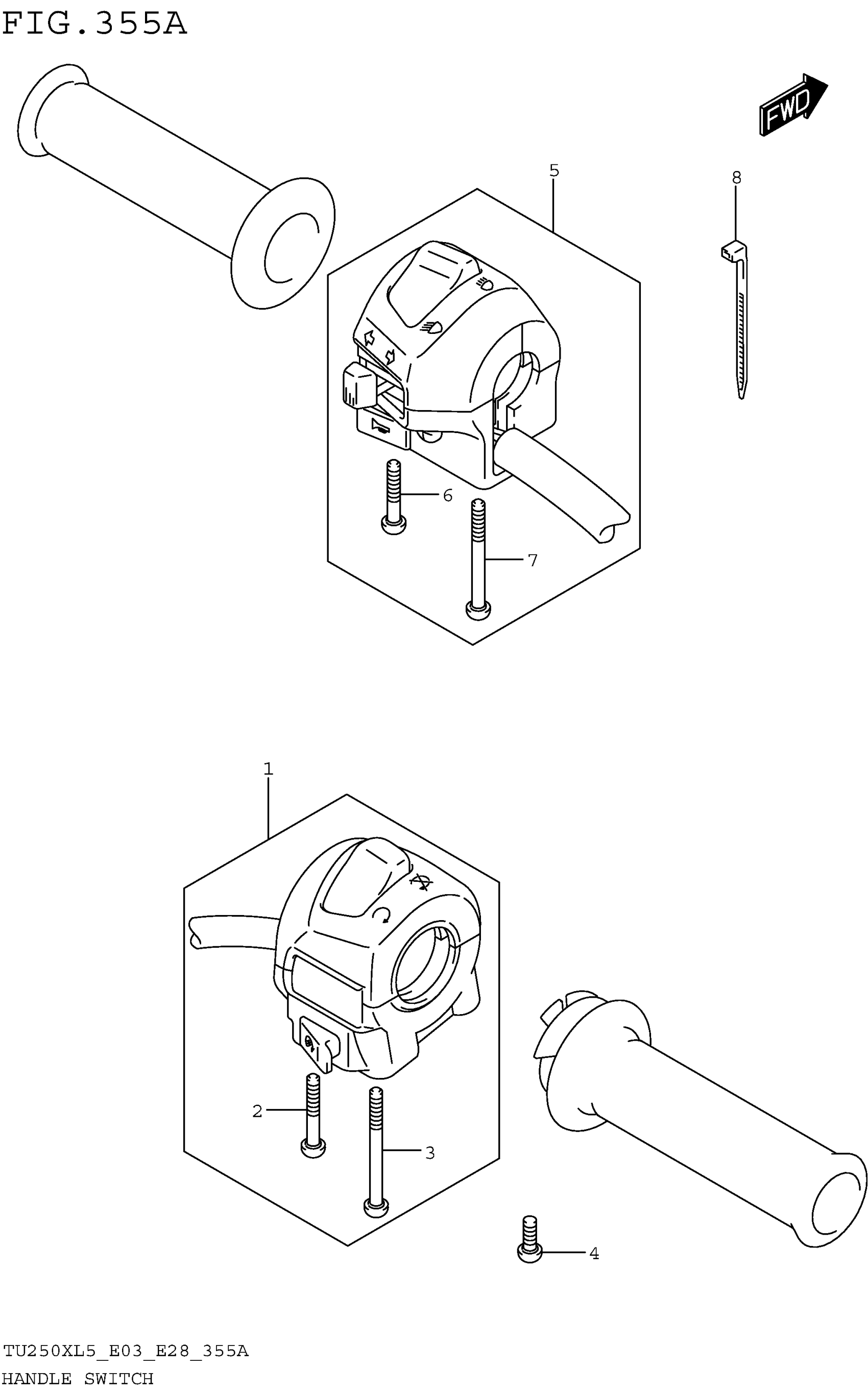 FIG.355A

FWD

5

8

6

7

1

2

3

4

TU250XL5_E03_E28_355A
HANDLE SWITCH