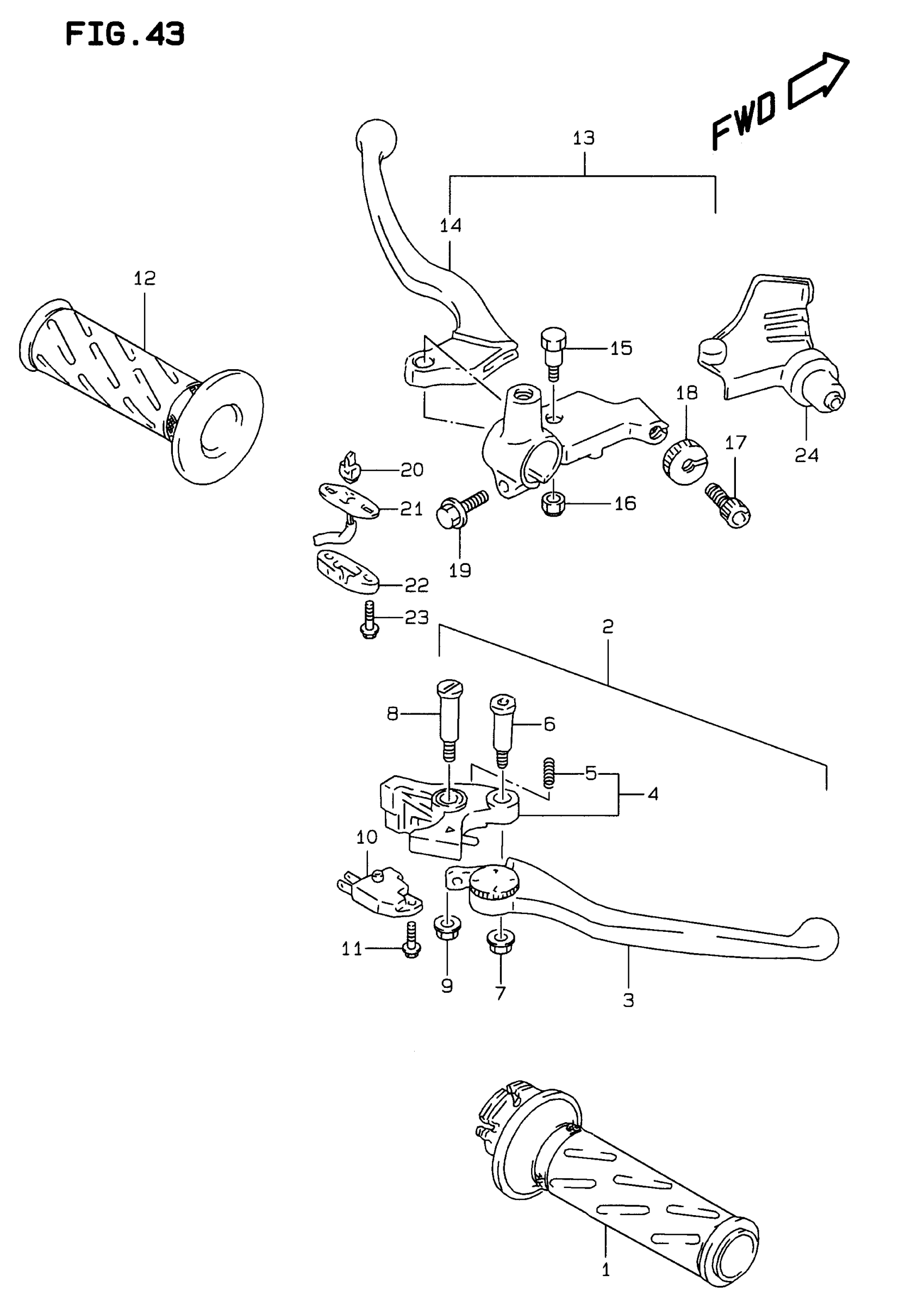 FIG.43

FWD

13
14
12
15
18
17
24
20
21
16
19
22
23
2
8
6
5
4
10
11
9
7
3
1