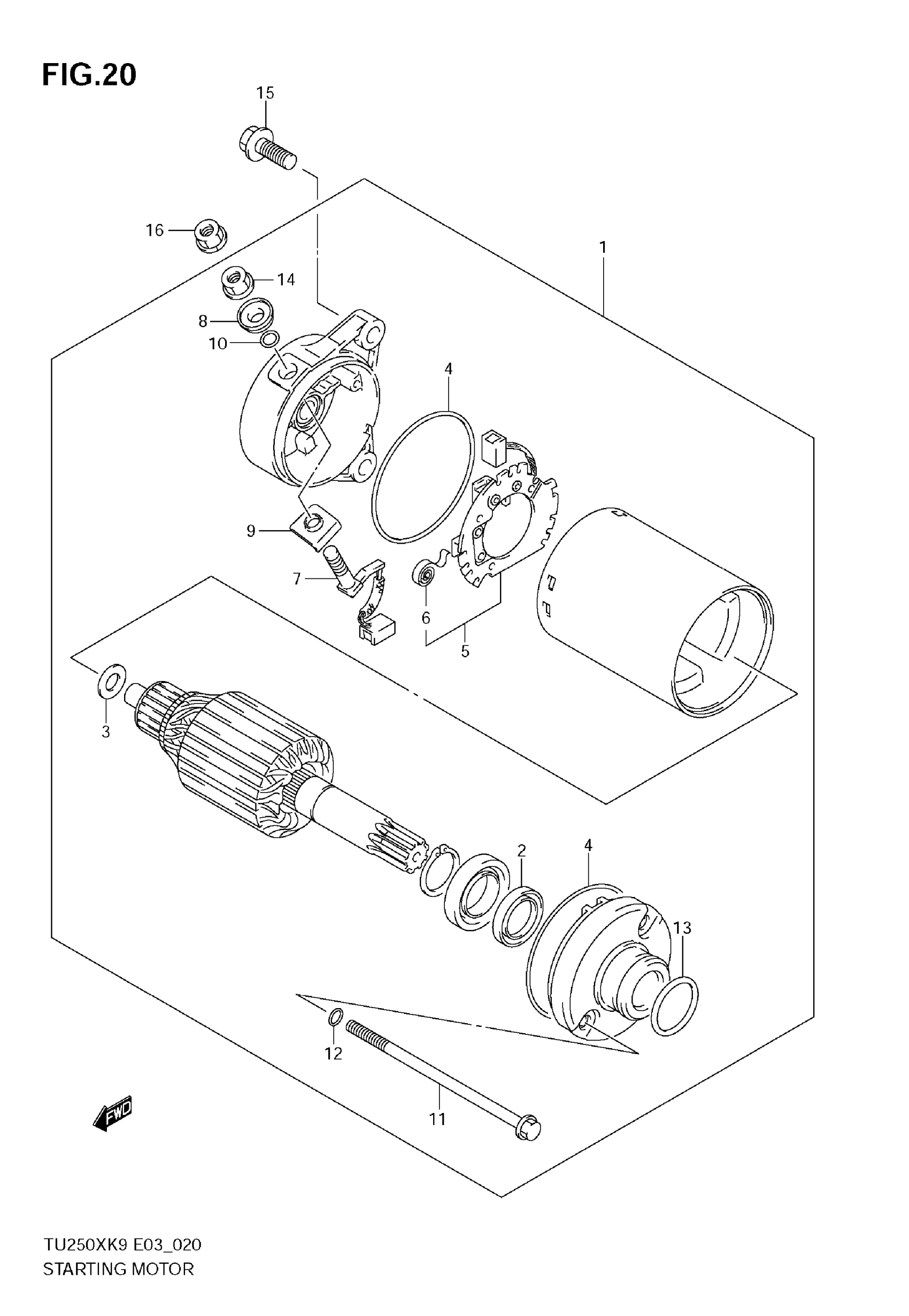 FIG.20

15

16

1

14

8

10

4

9

7

6

5

3

2

4

13

12

11

FWD

TU250XK9 E03_020
STARTING MOTOR