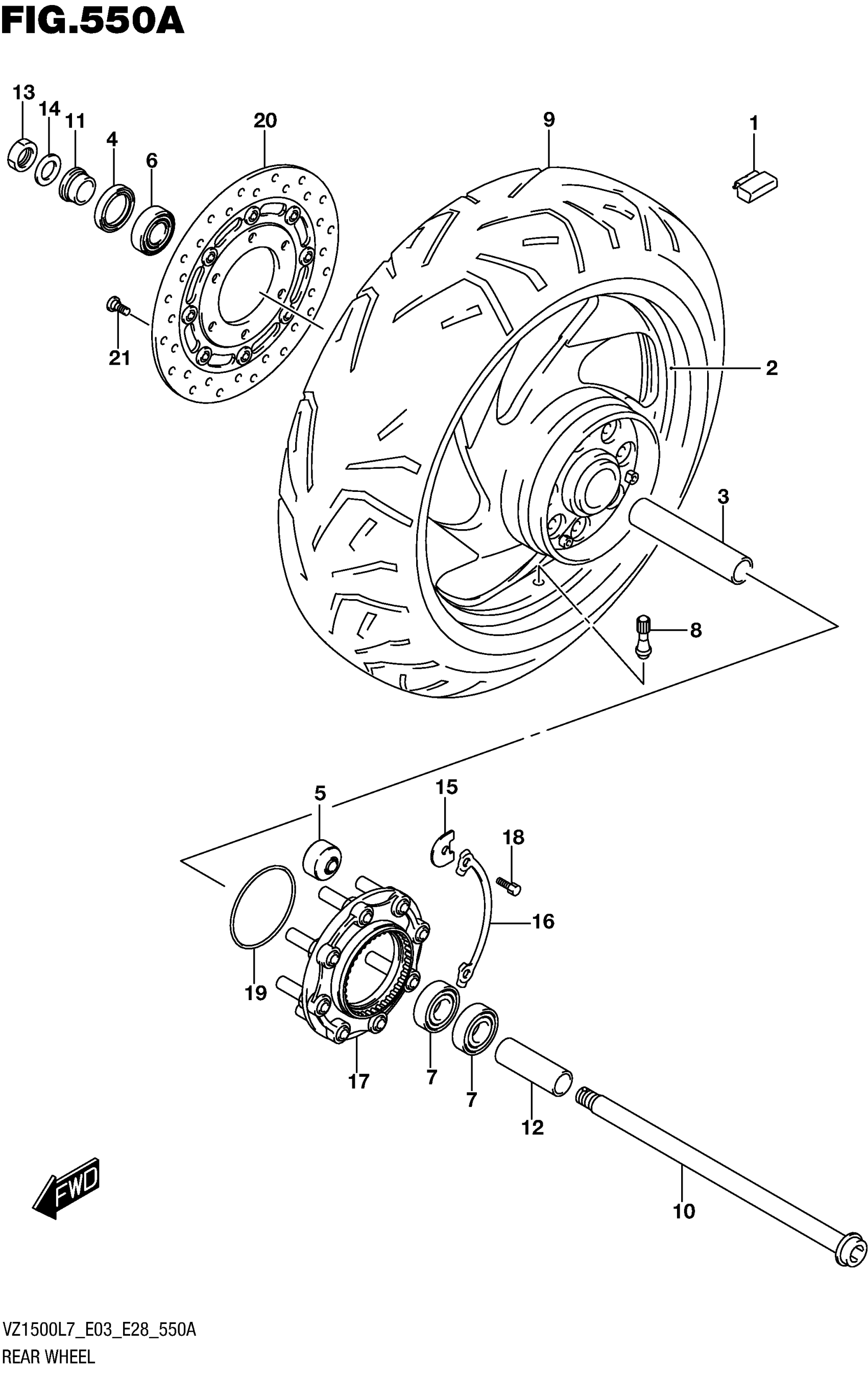 FIG.550A

13
14
11
4
6
20
9
1
21
2
3
8
5
15
18
16
19
17
7
7
12
10
FWD

VZ1500L7_E03_E28_550A
REAR WHEEL