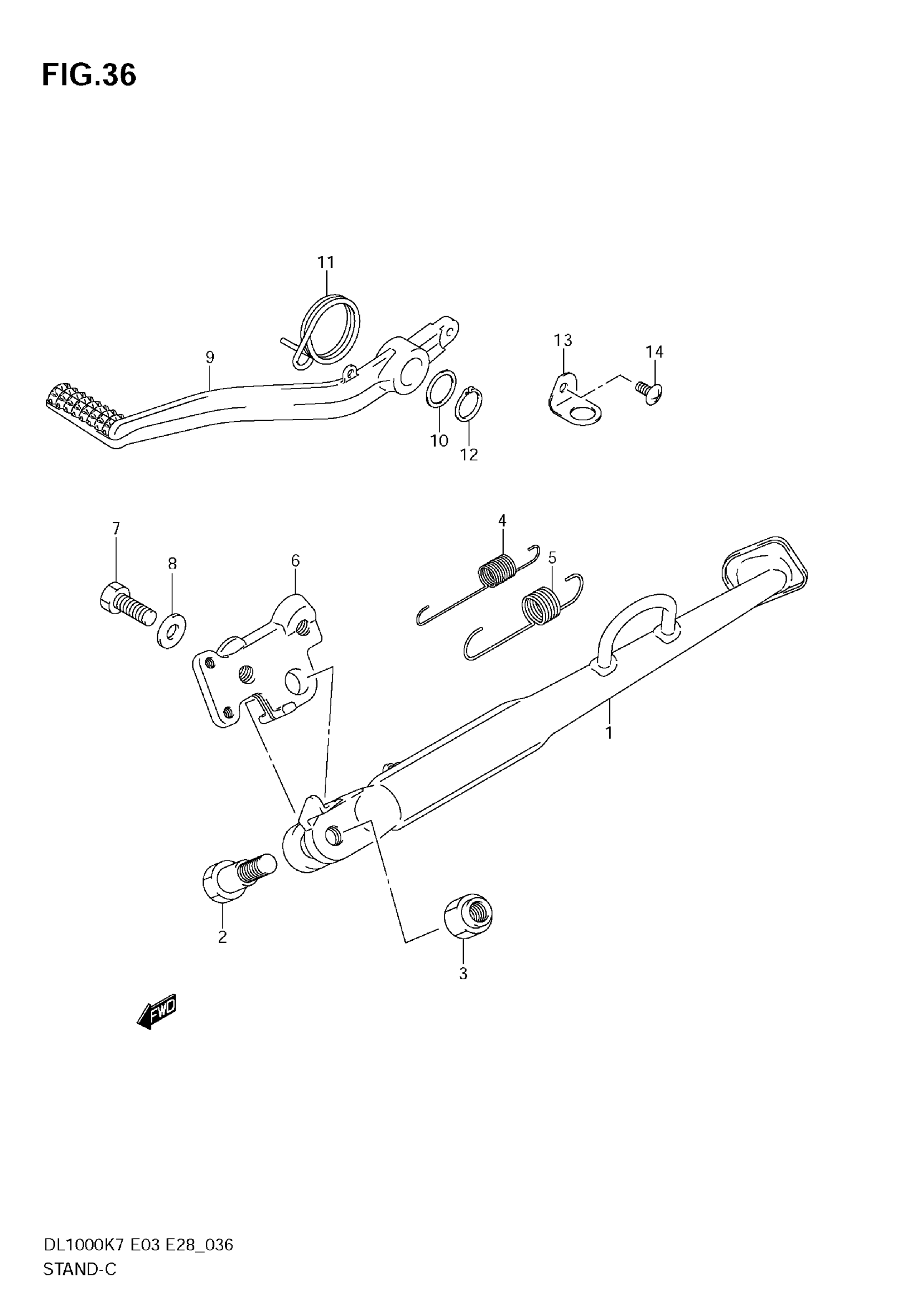 FIG.36

11

9

13

14

10

12

7

8

6

4

5

1

2

3

FWD

DL1000K7 E03 E28_036

STAND-C