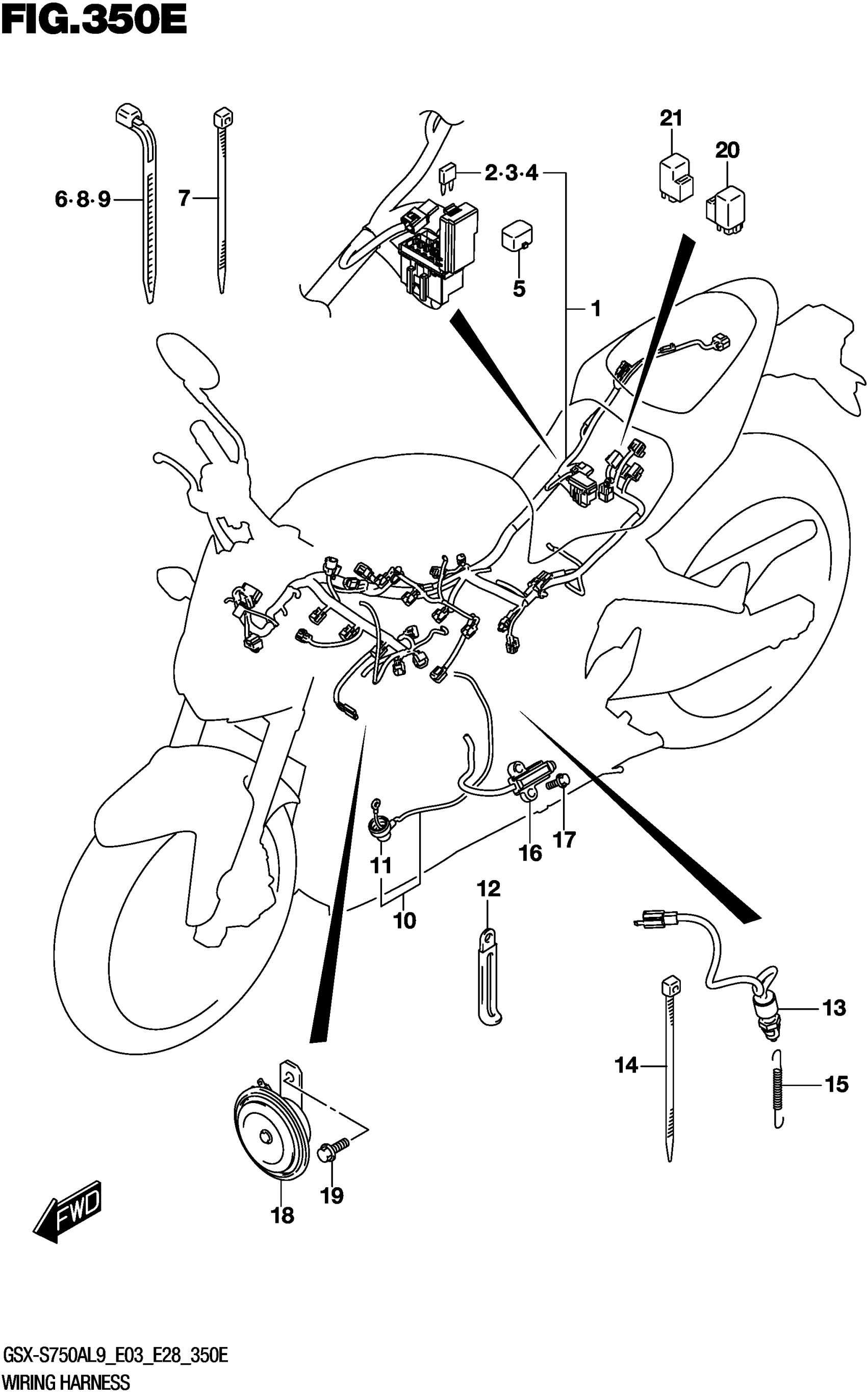 FIG.350E

21

20

6·8·9

7

2·3·4

5

1

11

16

17

10

12

13

14

15

18

19

FWD

GSX-S750AL9_E03_E28_350E
WIRING HARNESS