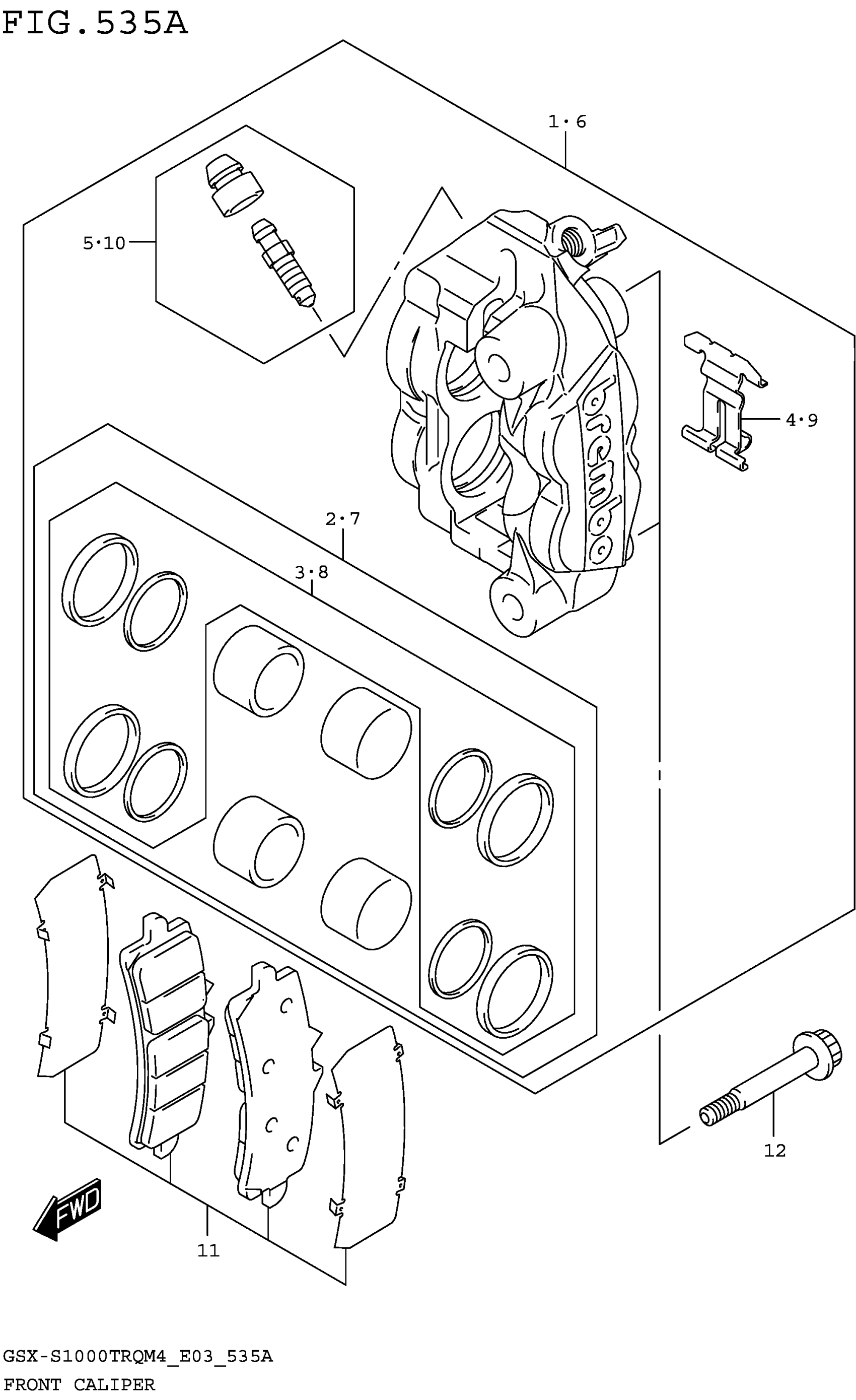 FIG.535A

1·6

5·10

brembo

4·9

2·7

3·8

12

FWD

11

GSX-S1000TRQM4_E03_535A
FRONT CALIPER