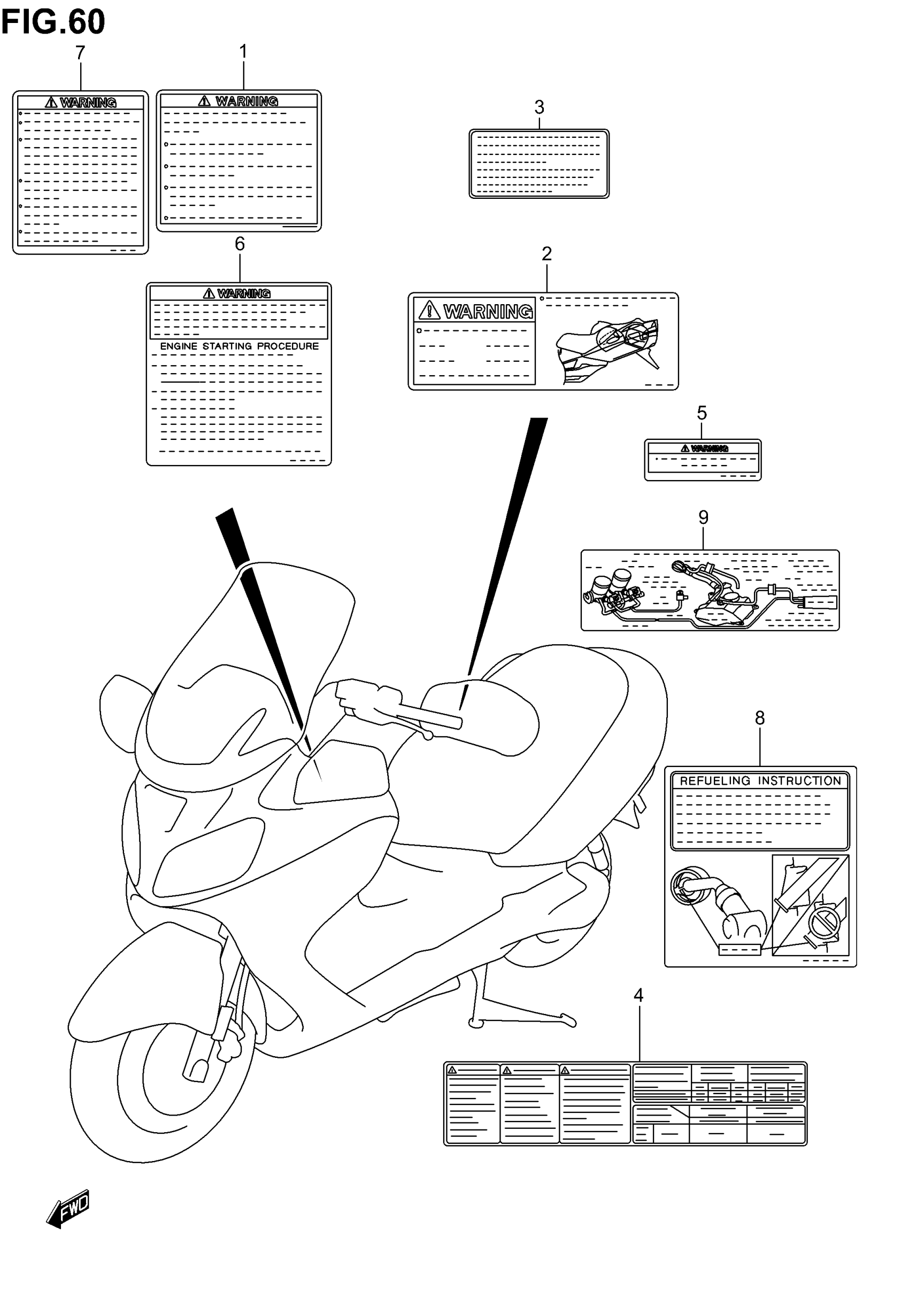 FIG.60

7

WARNING

1

WARNING

3

6

WARNING

ENGINE STARTING PROCEDURE

2

WARNING

5

WARNING

9

8

REFUELING INSTRUCTION

4

FWD