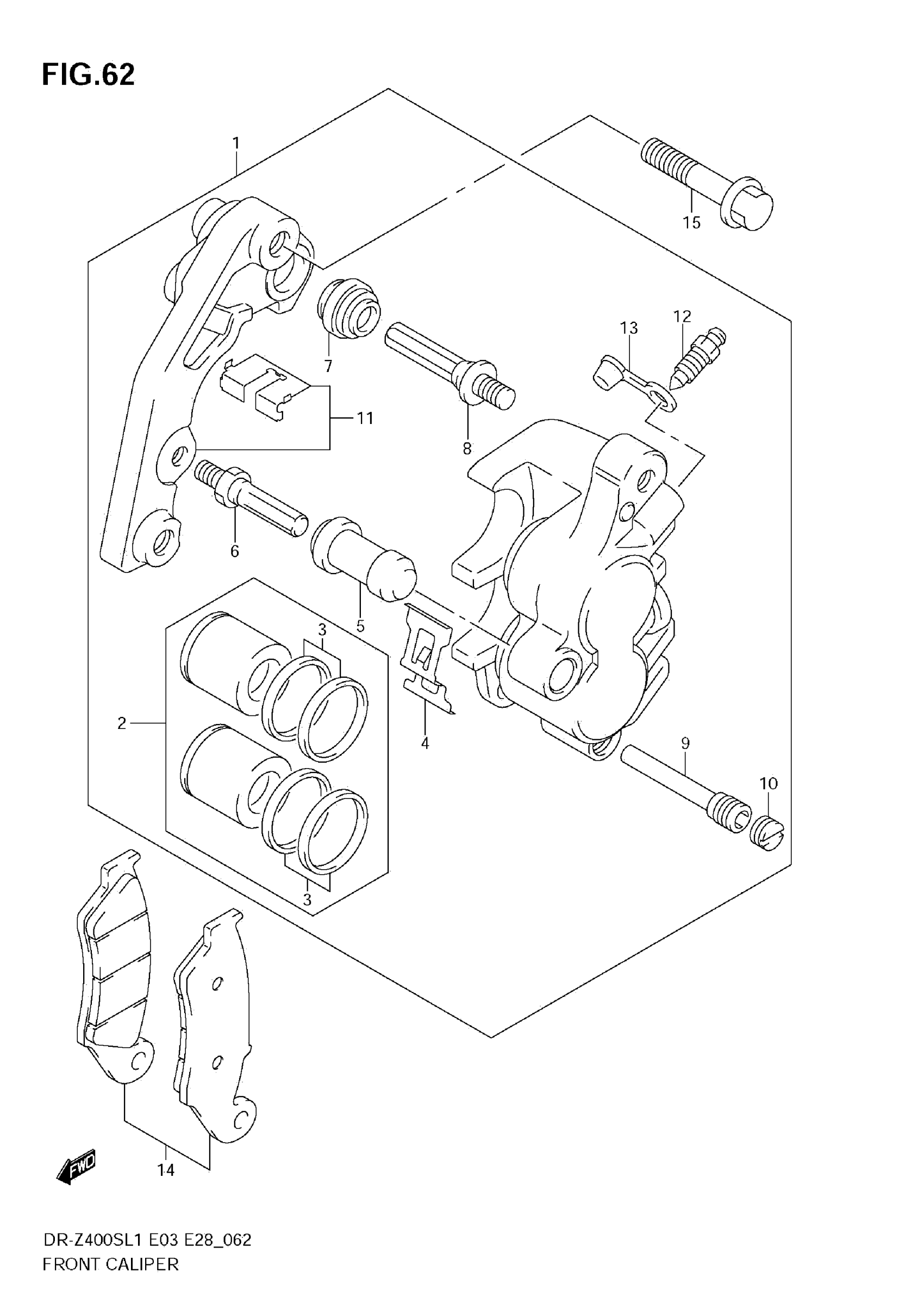 FIG.62

1
15
7
13
12
11
8
6
5
3
2
4
9
10
3
14
FWD

DR-Z400SL1 E03 E28_062
FRONT CALIPER