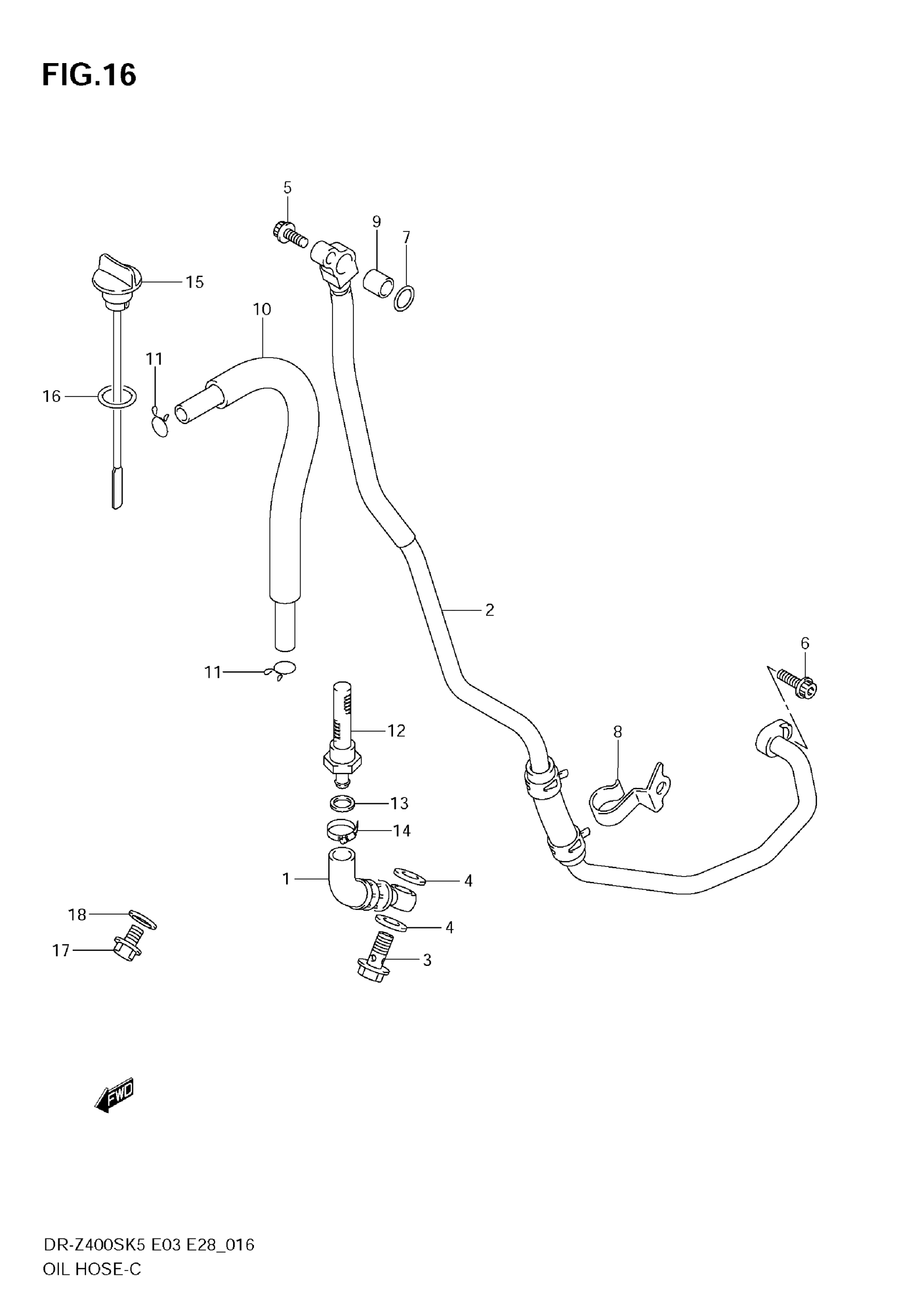 FIG.16

5
9
7
15
10
11
16
2
6
11
12
8
13
14
1
4
18
4
17
3

FWD

DR-Z400SK5 E03 E28_016
OIL HOSE-C