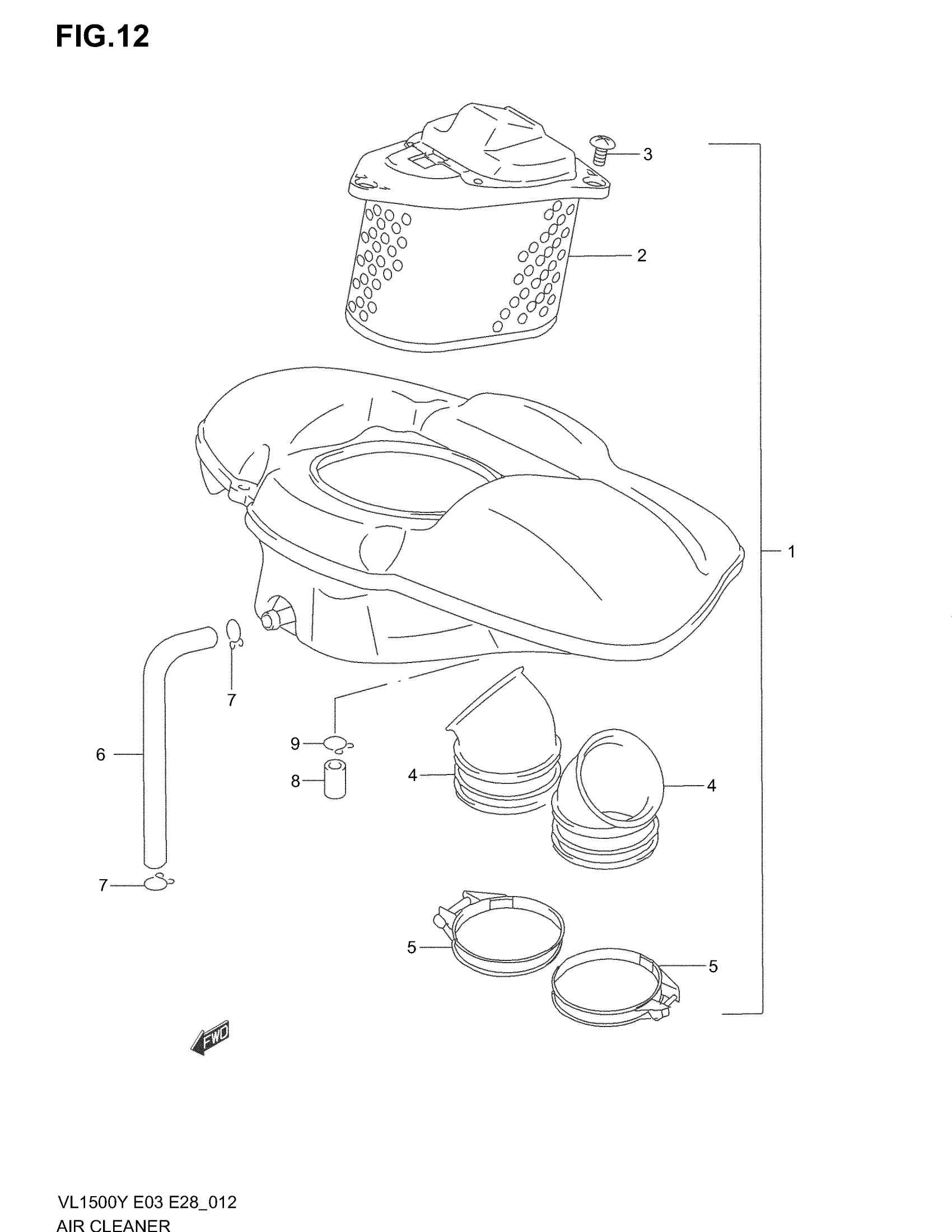 FIG.12

3

2

1

7

9

8

6

4

4

7

5

5

FWD

VL1500Y E03 E28_012
AIR CLEANER