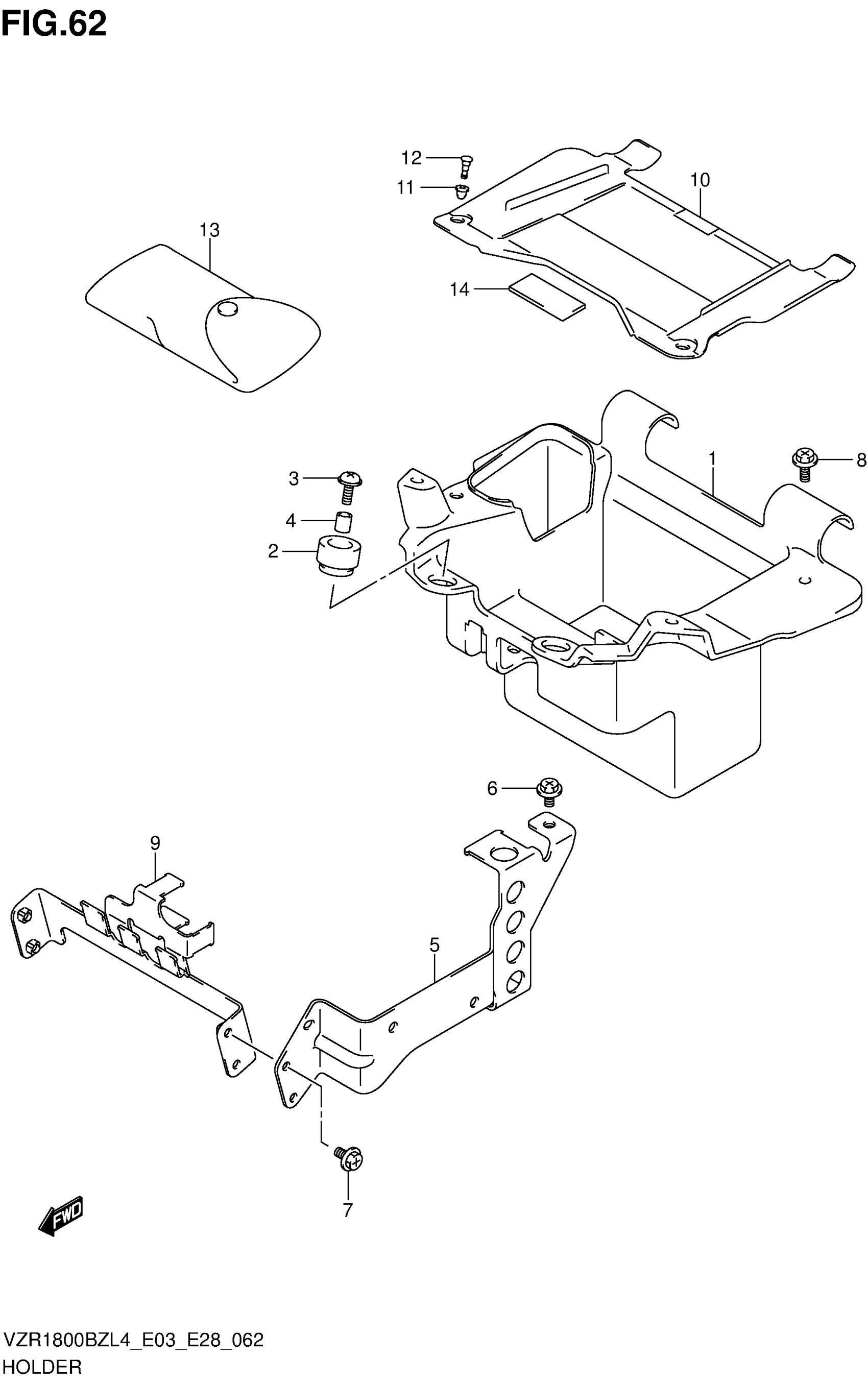 FIG.62

12
11
10
13
14
1
8
3
4
2
6
9
5
7
FWD

VZR1800BZL4_E03_E28_062
HOLDER