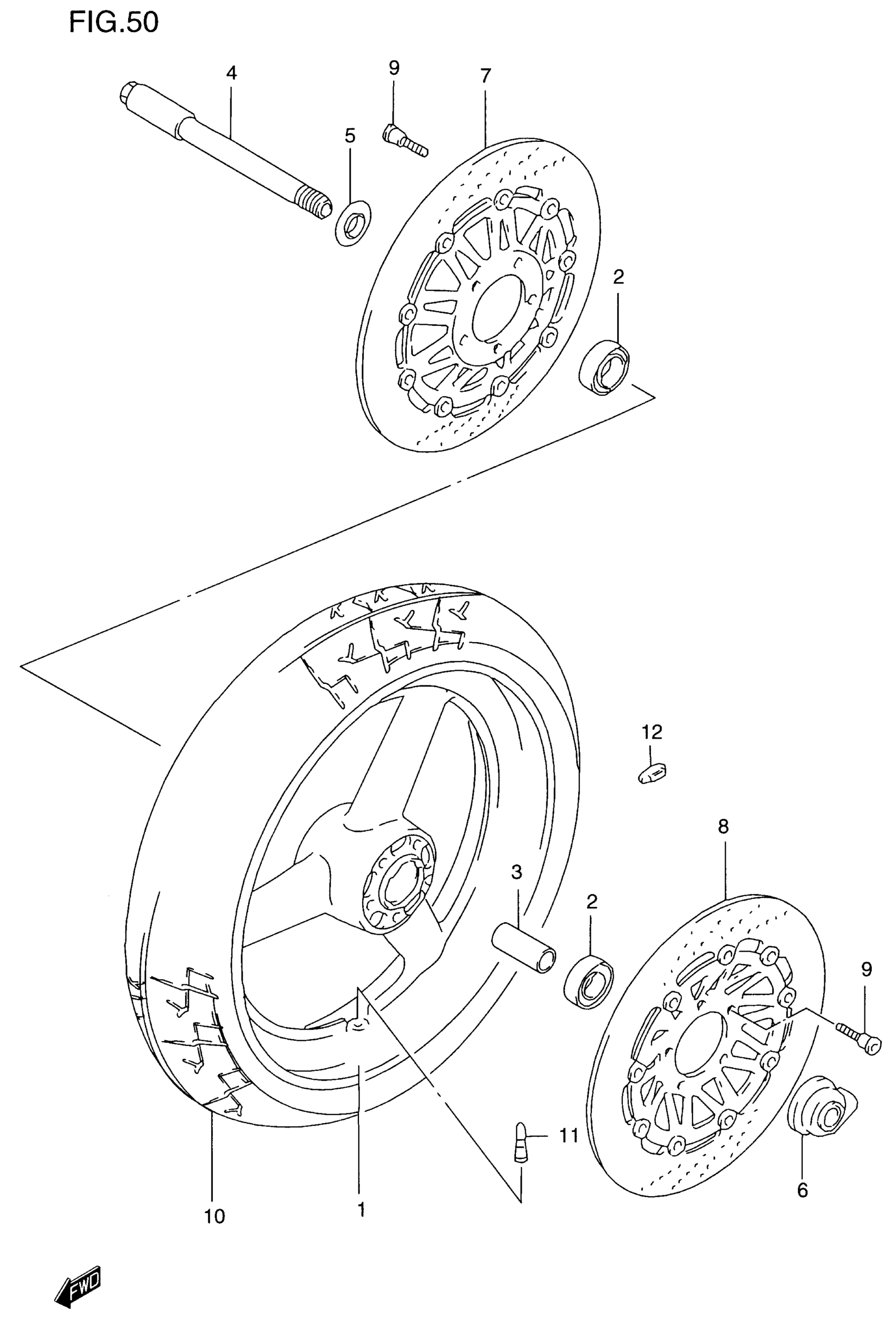 FIG.50

4
9
7
5
2
12
8
3
2
9
11
6
10
1

FWD