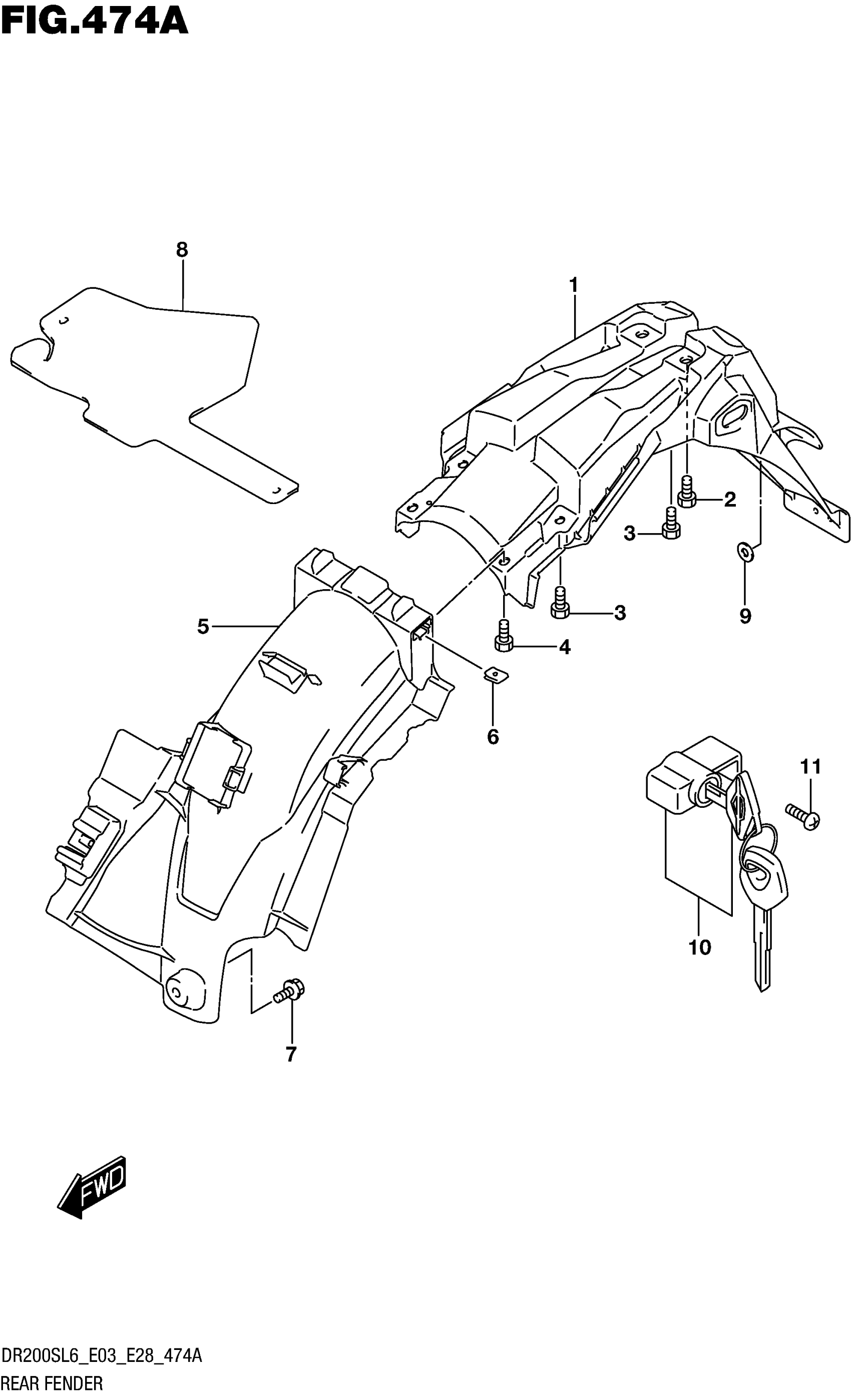 FIG.474A

8

1

2

3

3

9

5

4

6

11

10

7

FWD

DR200SL6_E03_E28_474A
REAR FENDER