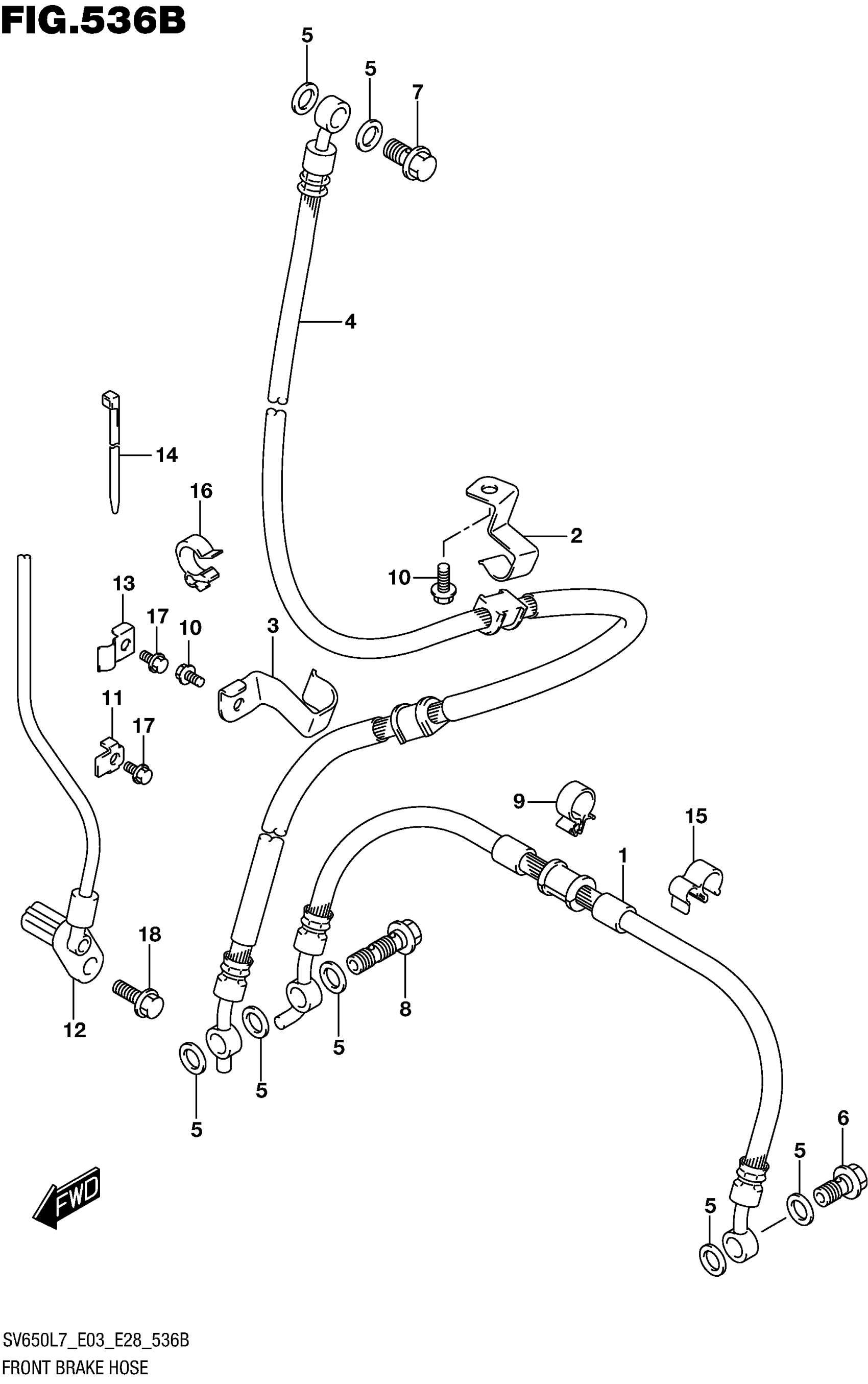 FIG.536B

5
5
7
4
14
16
2
10
13
17
10
3
11
17
9
15
1
18
12
8
5
5
5
6
5
5
FWD

SV650L7_E03_E28_536B
FRONT BRAKE HOSE