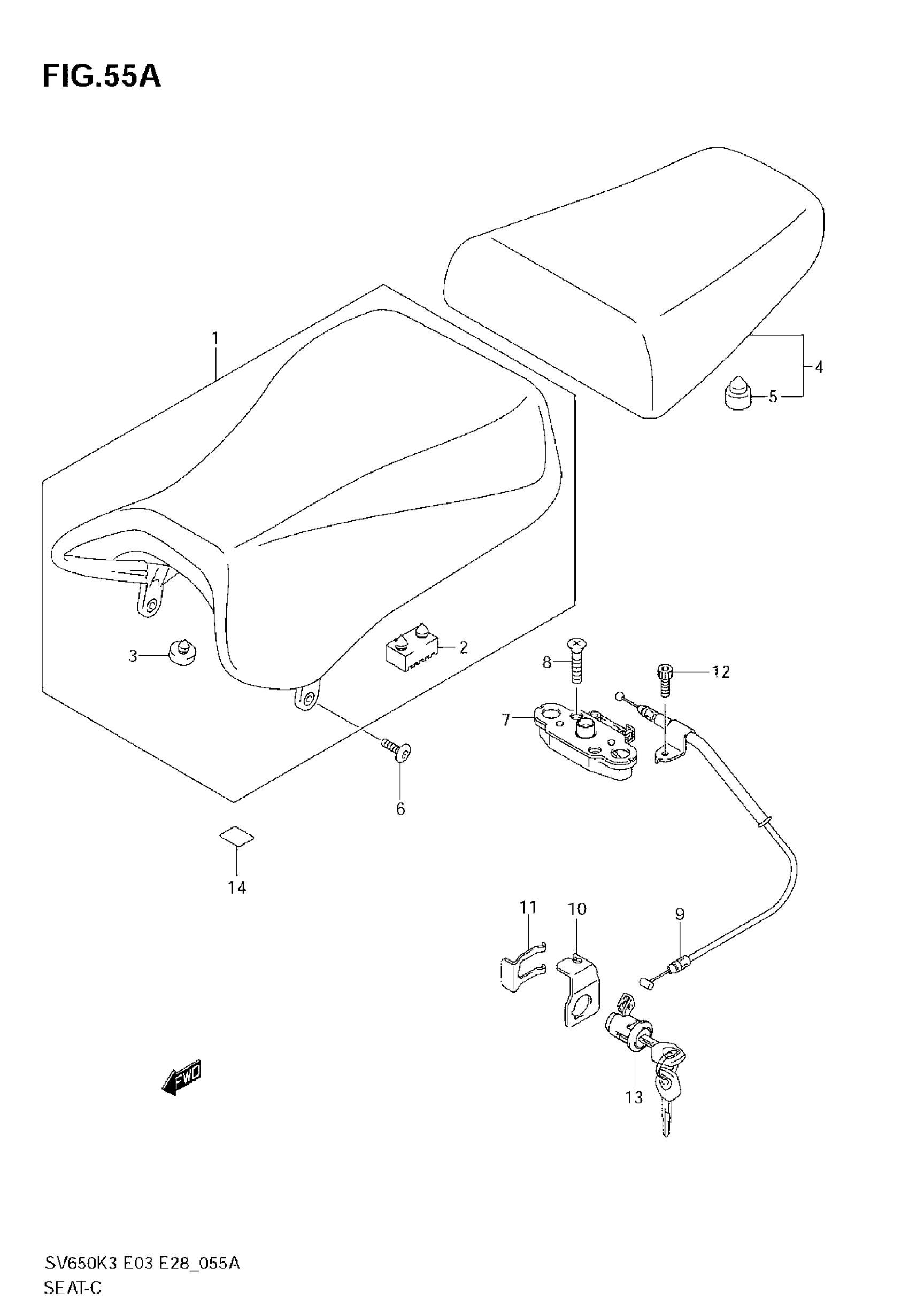 FIG.55A

1

4

5

3

2

8

12

7

6

14

11

10

9

13

FWD

SV650K3 E03 E28_055A
SEAT-C